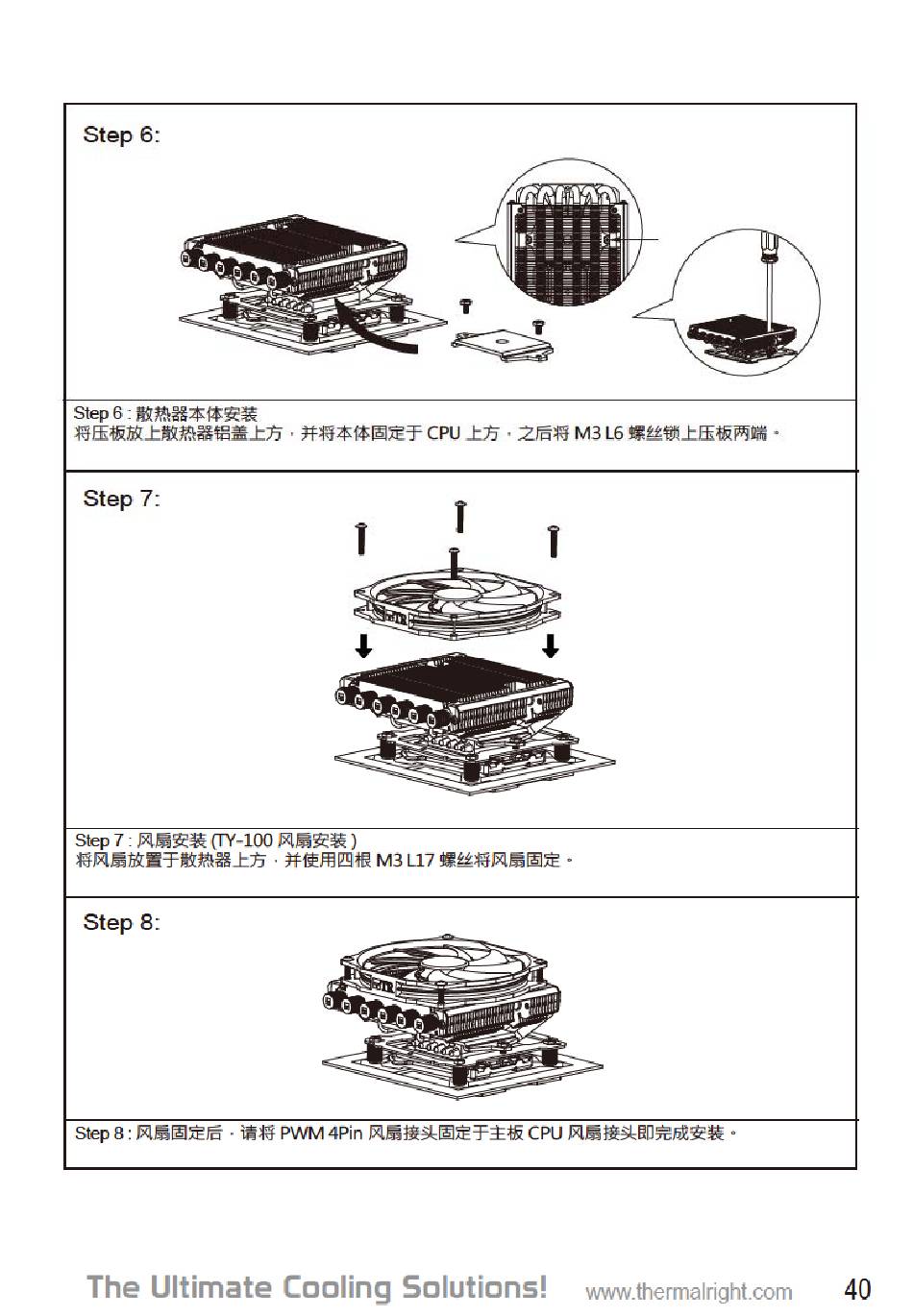 Step 6:

Step 6 : 散热器本体安装
将压板放上散热器铝盖上方，并将本体固定于 CPU 上方，之后将 M3 L6 螺丝锁上压板两端。

Step 7:

Step 7 : 风扇安装 (TY-100 风扇安装 )
将风扇放置于散热器上方，并使用四根 M3 L17 螺丝将风扇固定。

Step 8:

Step 8 : 风扇固定后，请将 PWM 4Pin 风扇接头固定于主板 CPU 风扇接头即完成安装。

The Ultimate Cooling Solutions! www.thermalright.com 40