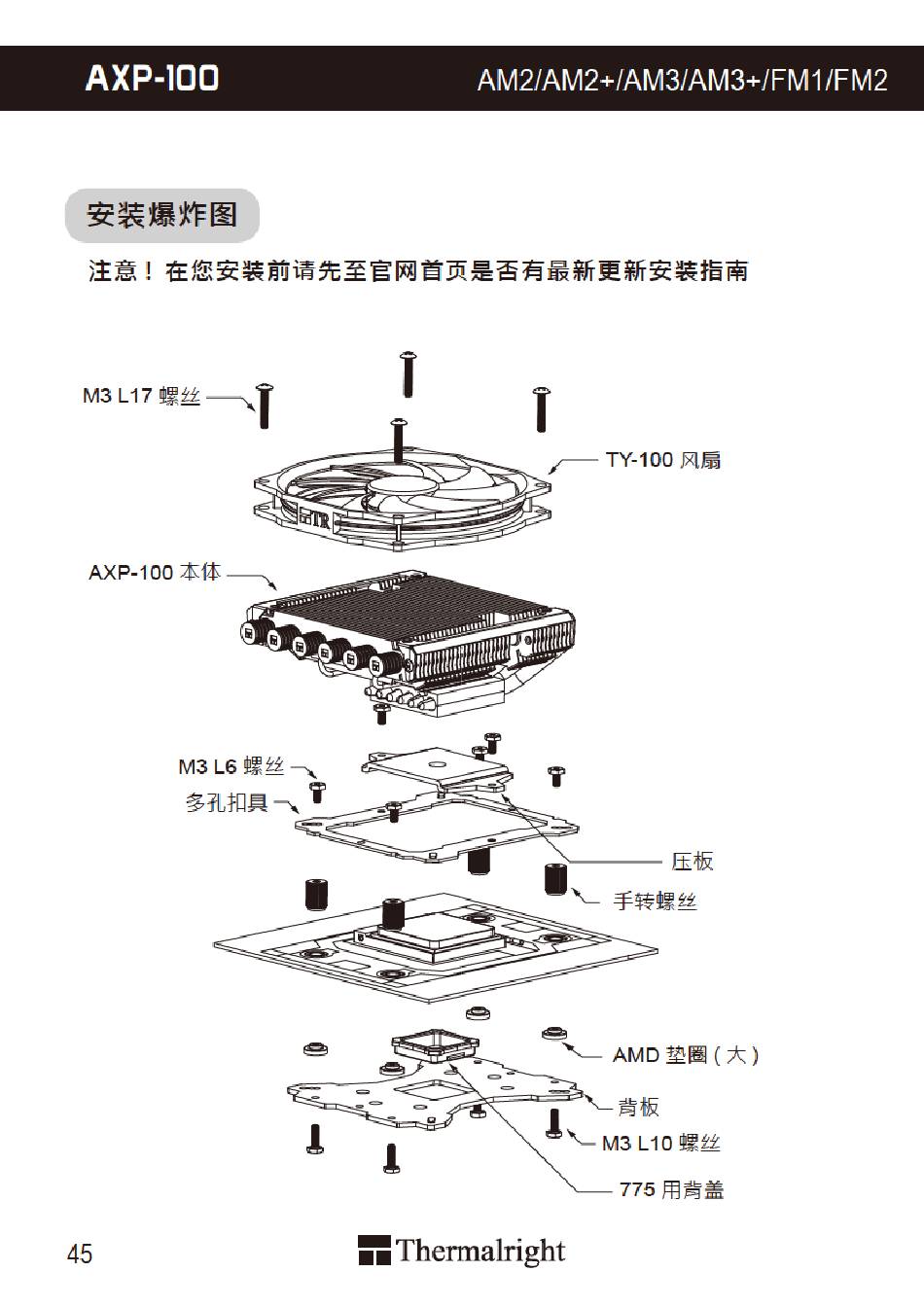 AXP-100

AM2/AM2+/AM3/AM3+/FM1/FM2

安装爆炸图

注意！在您安装前请先至官网首页是否有最新更新安装指南

M3 L17 螺丝

TY-100 风扇

AXP-100 本体

M3 L6 螺丝

多孔扣具

压板

手转螺丝

AMD 垫圈（大）

背板

M3 L10 螺丝

775 用背盖

45

Thermalright