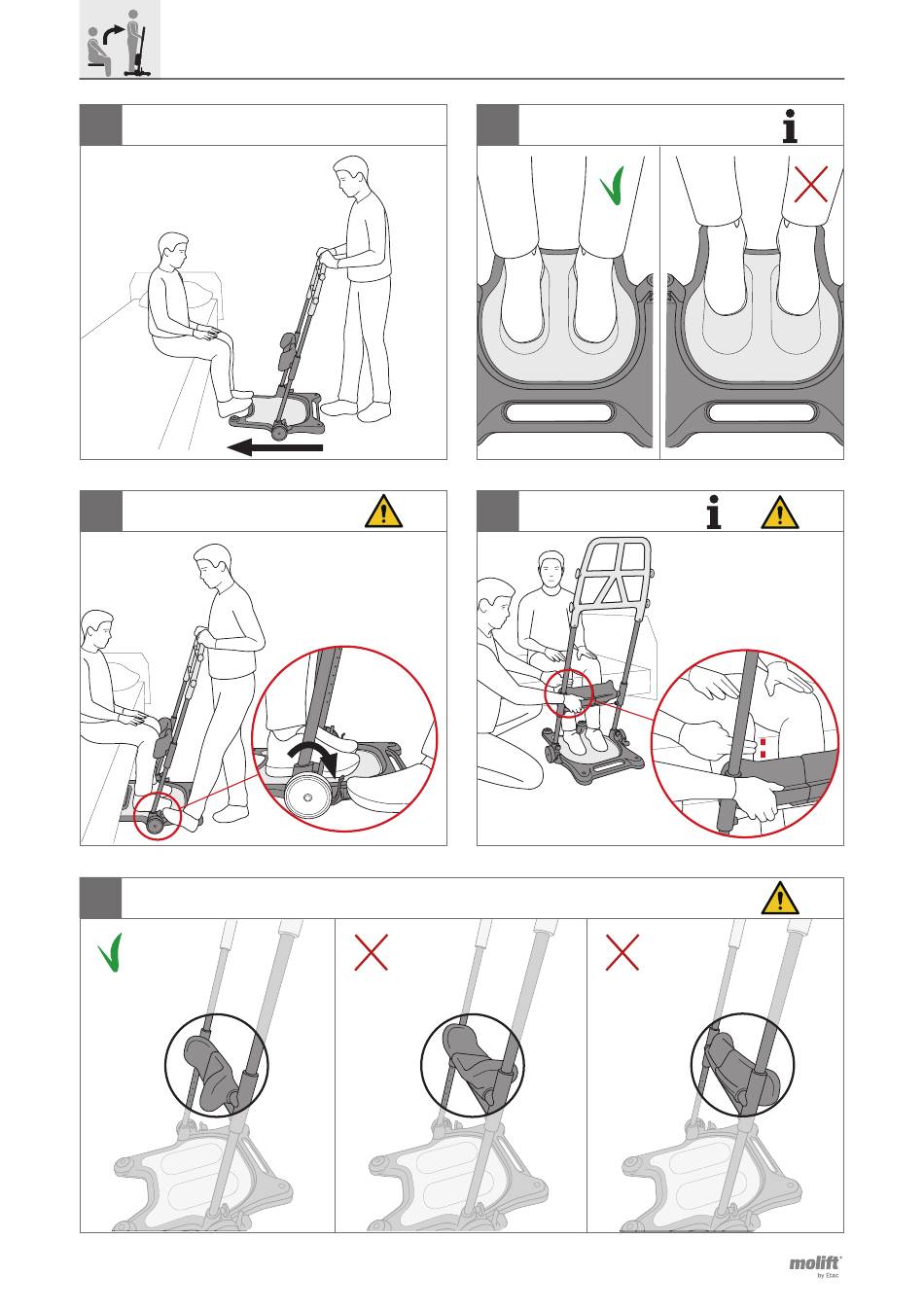 molift
by Etac