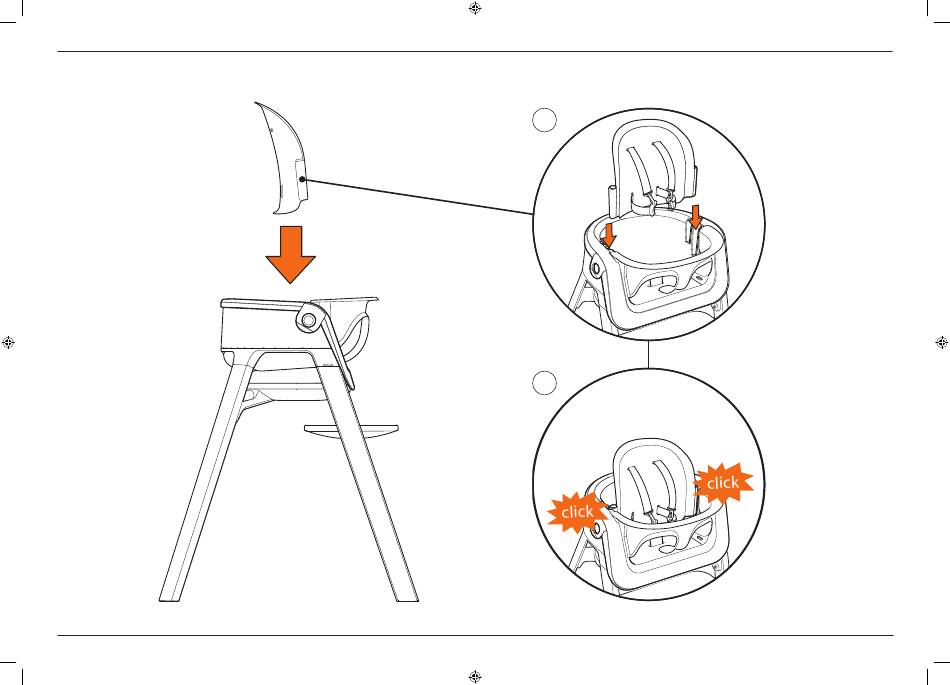 click

click