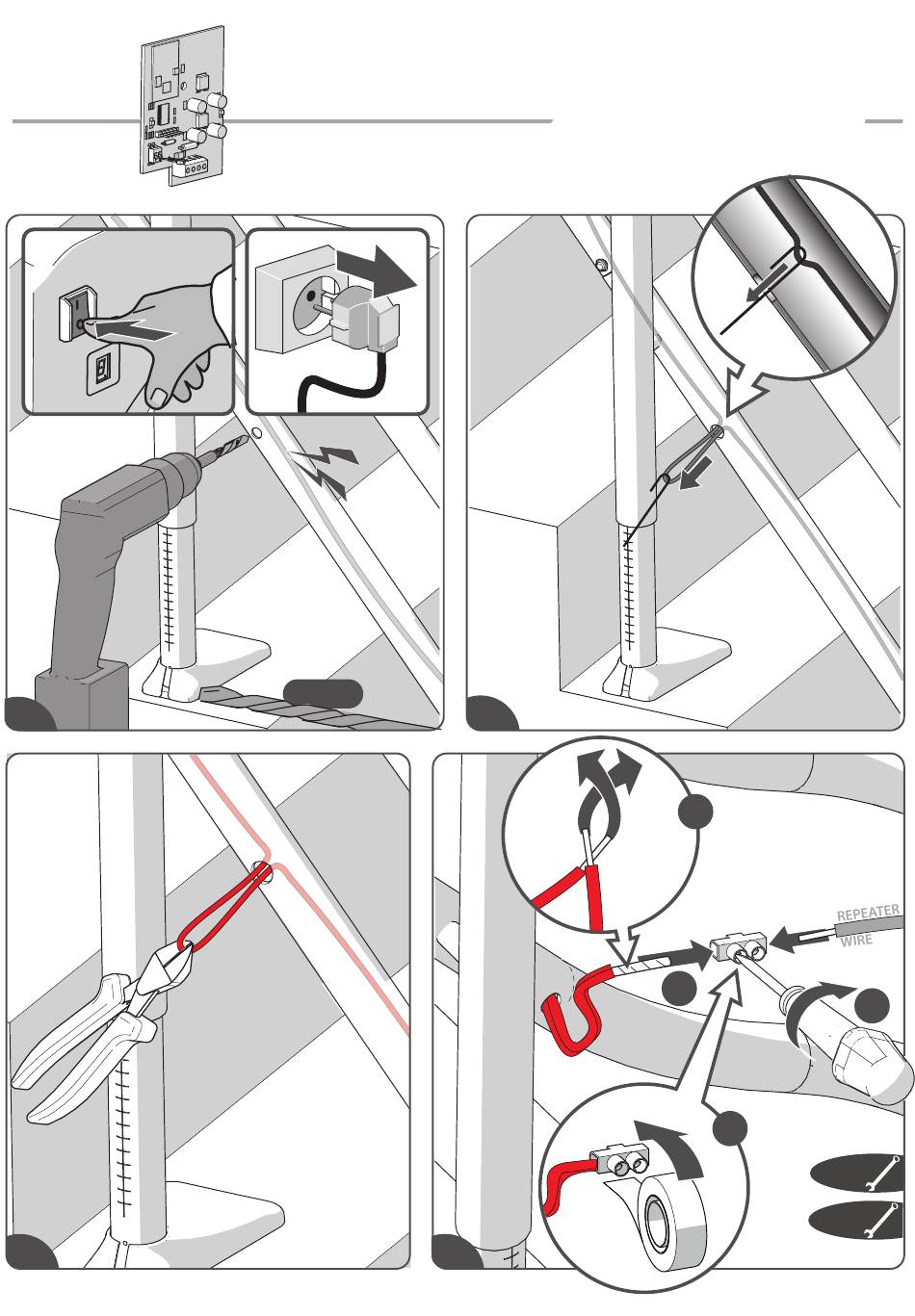 REPEATER
WIRE