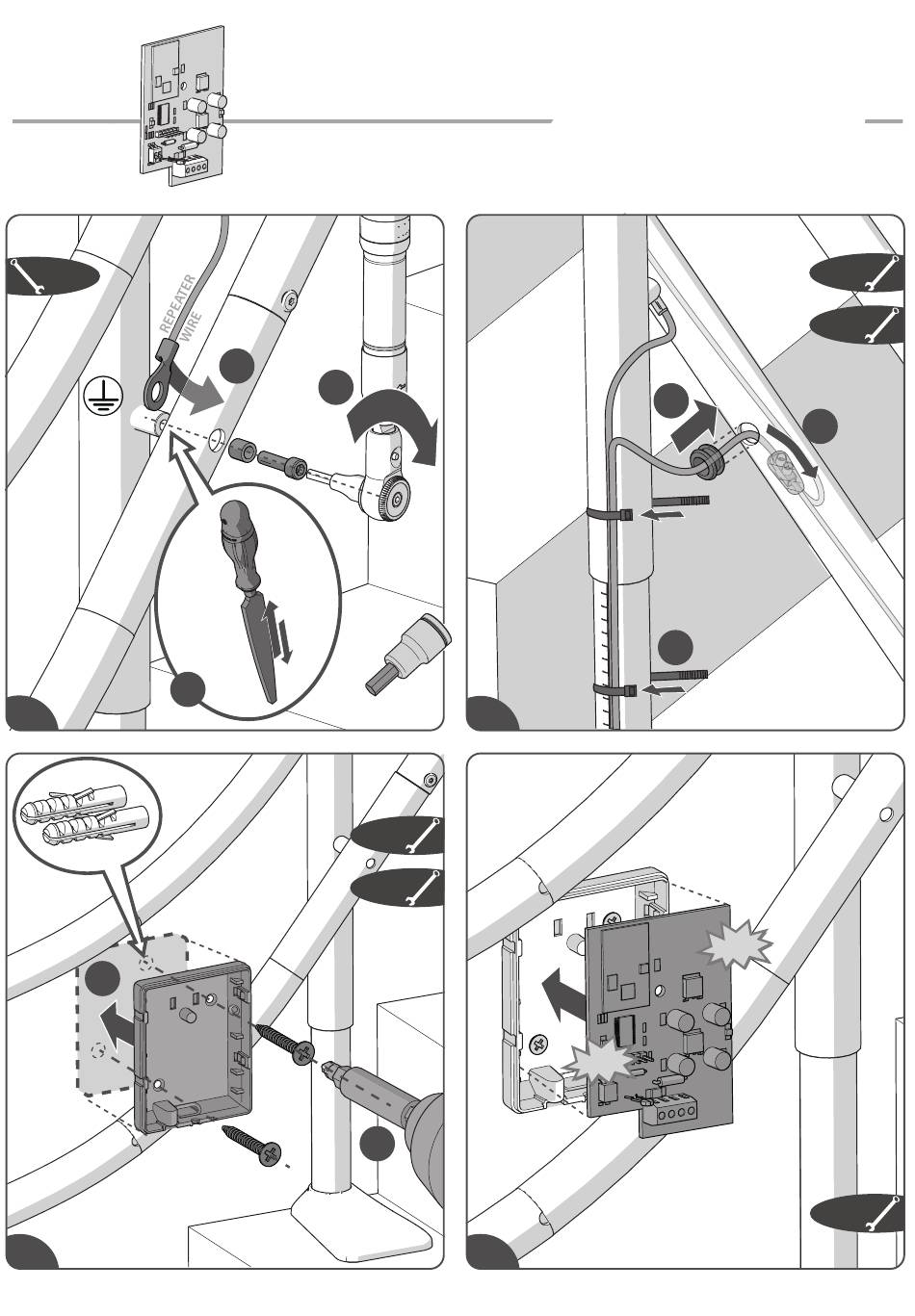 REPEATER WIRE