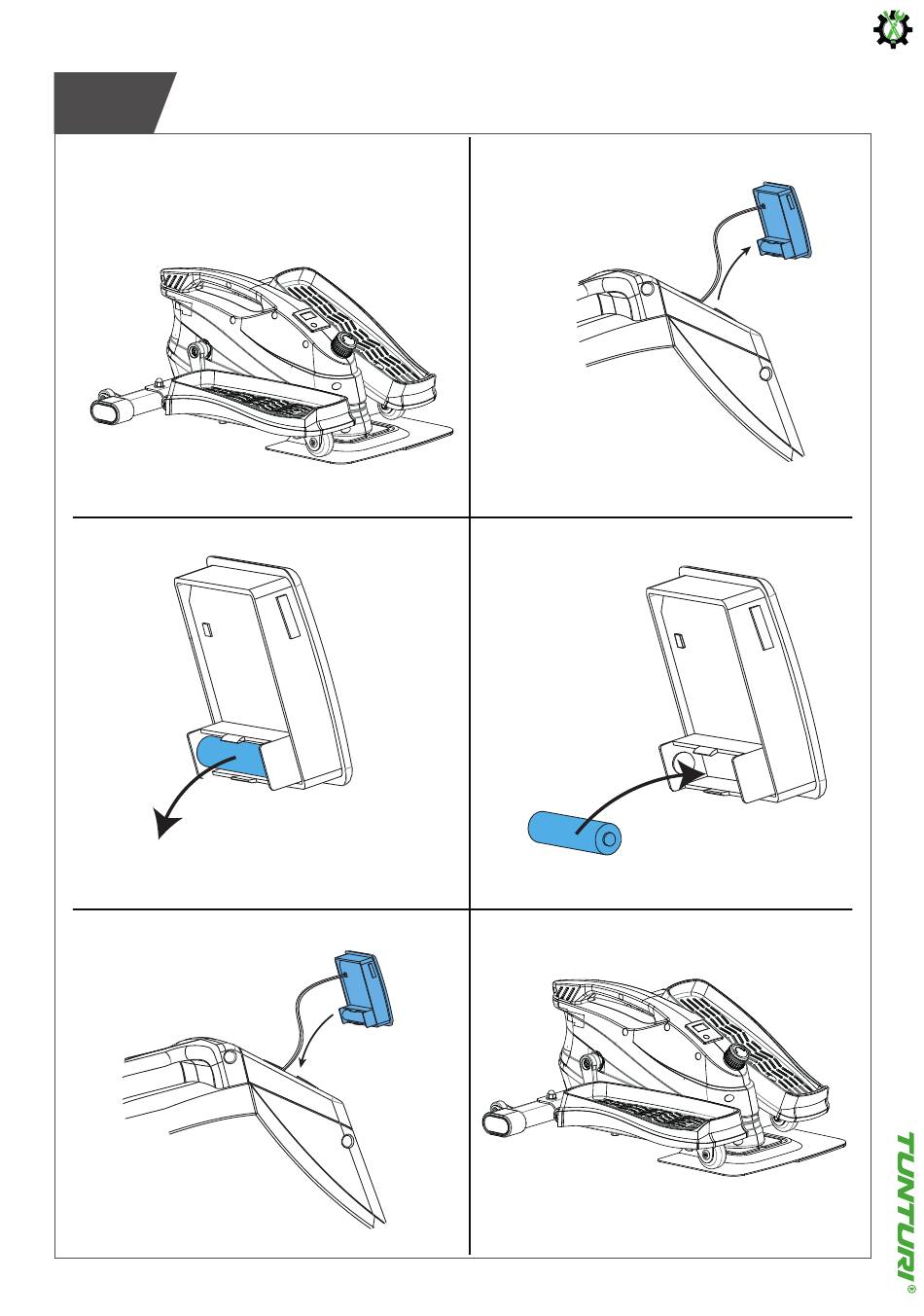 TUNTURI®