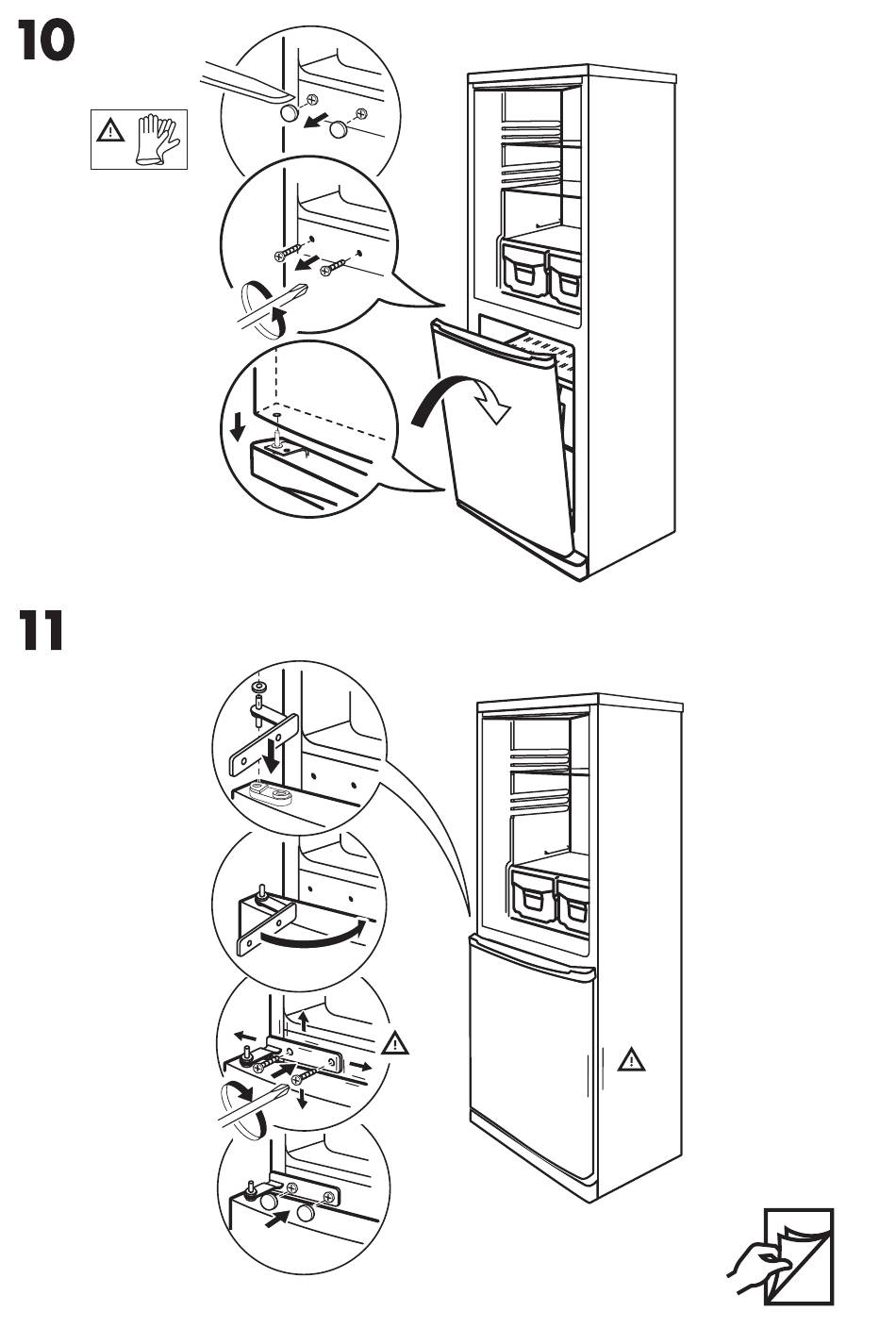 10

11