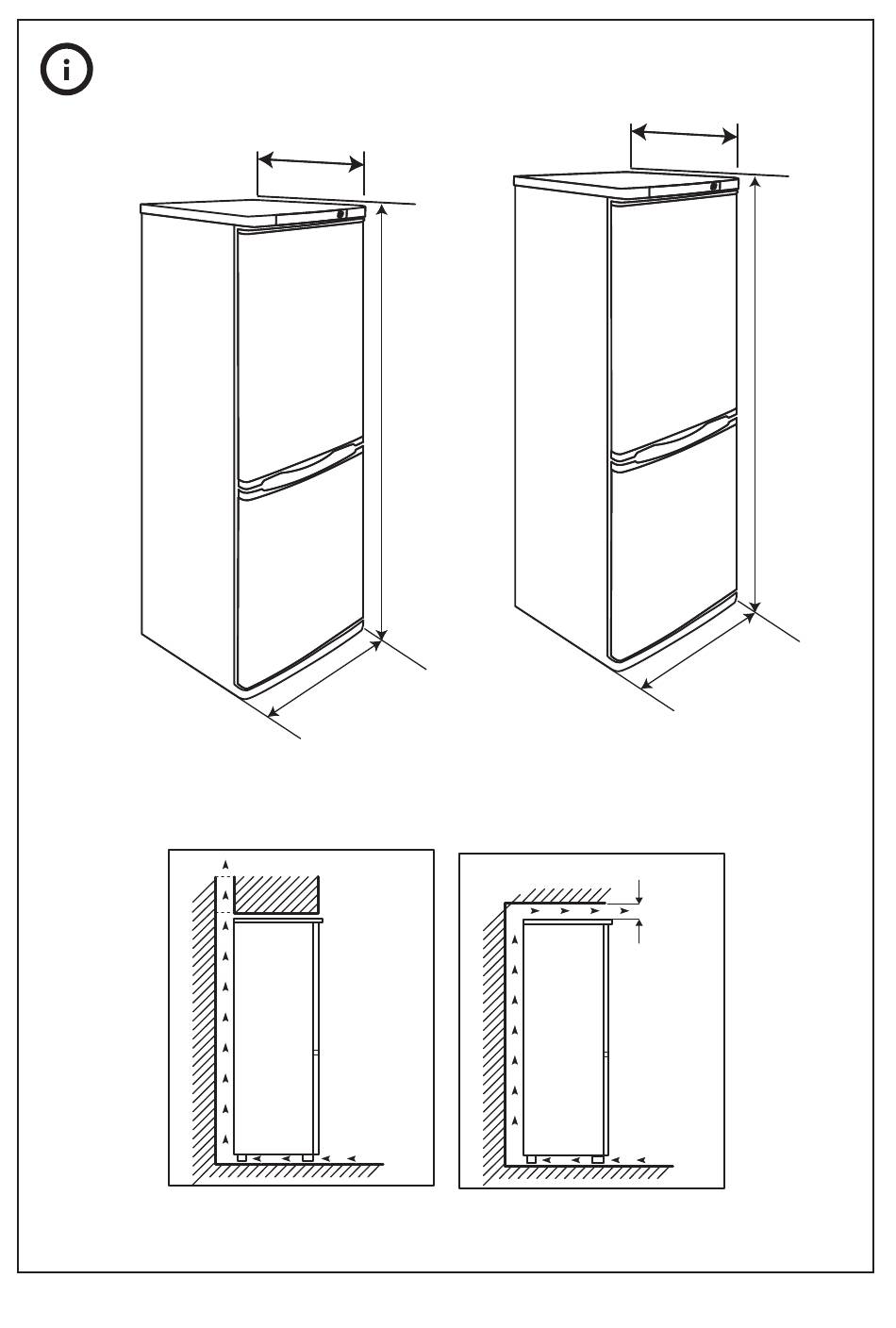 i