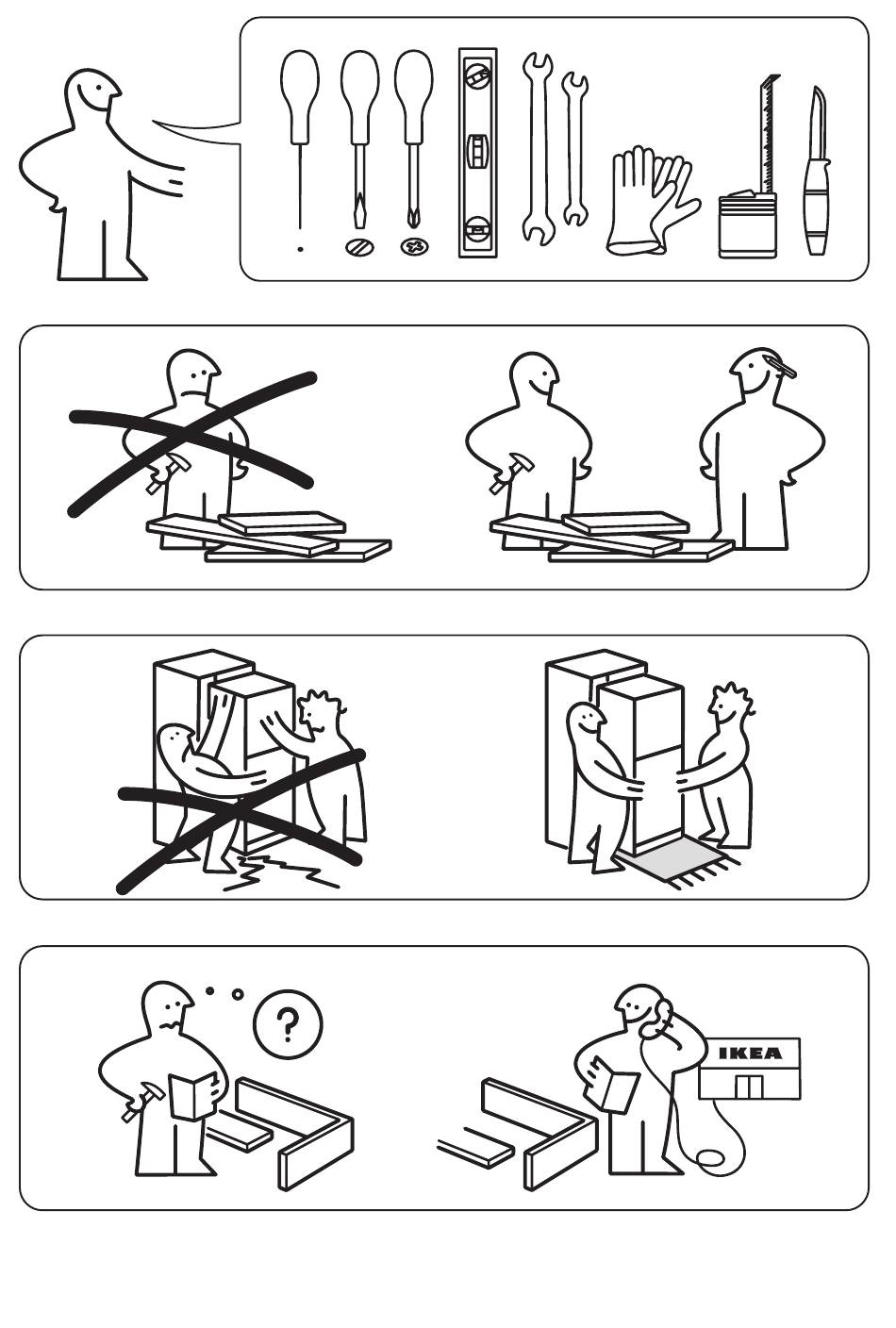 ?

IKEA