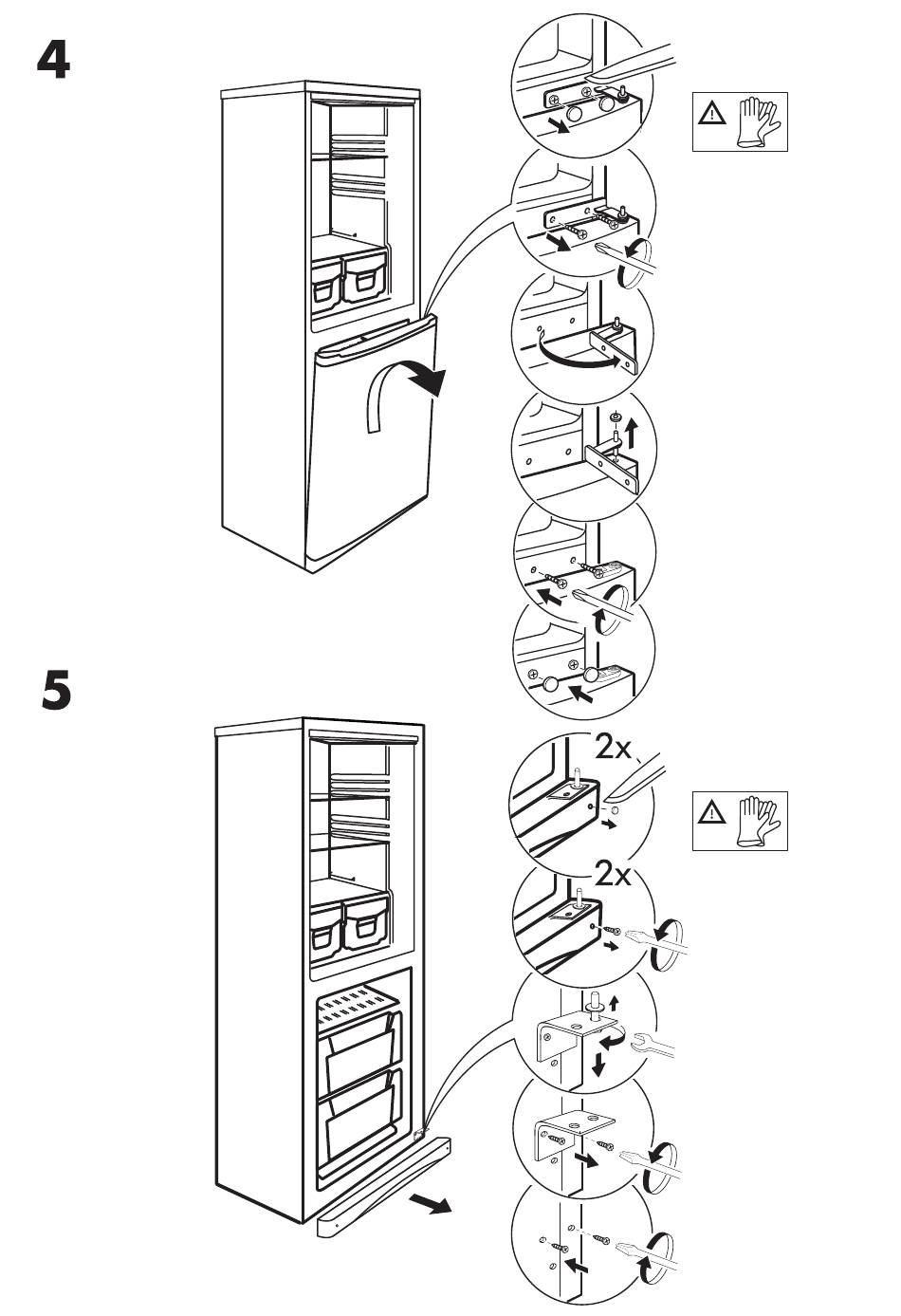 4

5

2x

2x