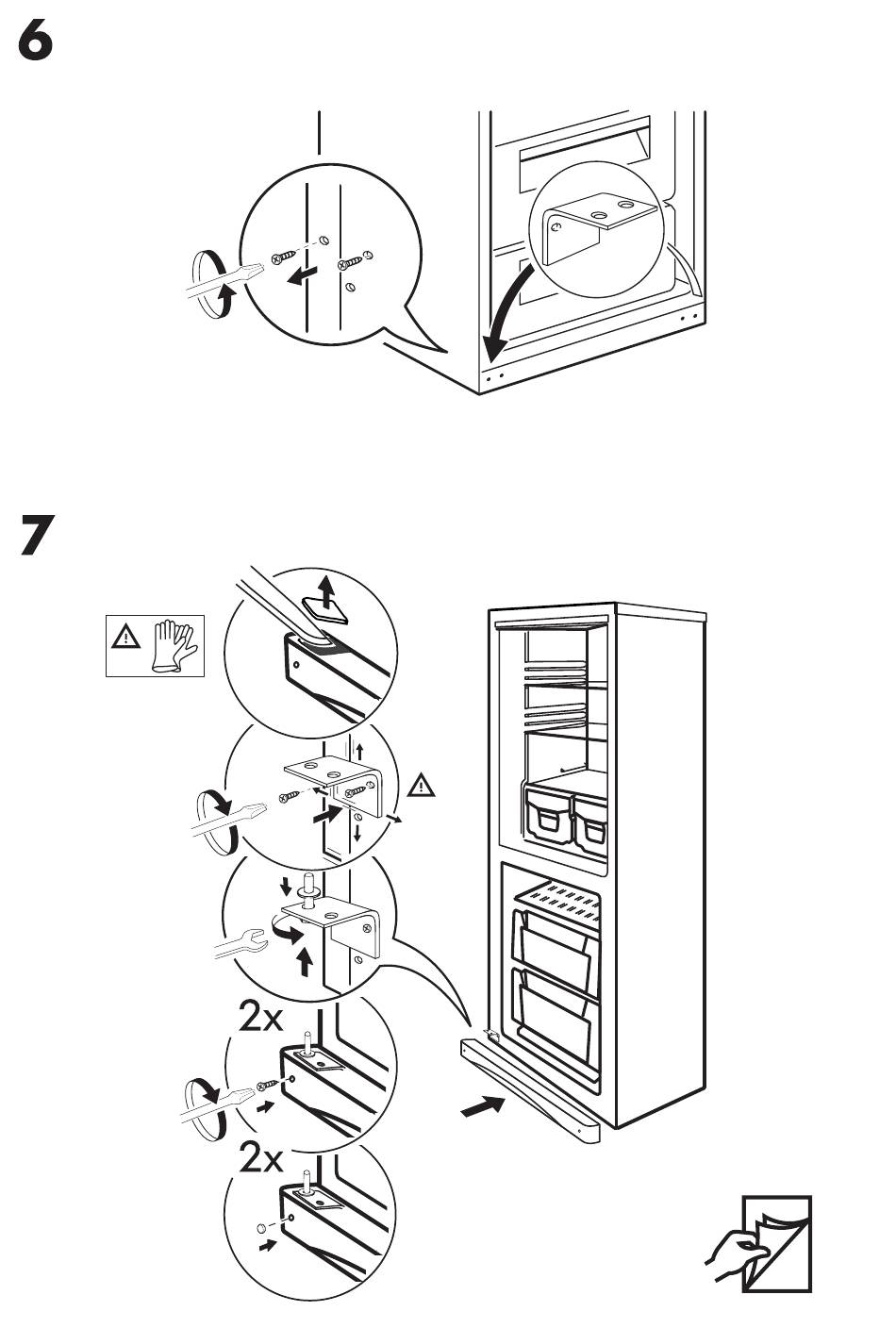 6

7

2x

2x