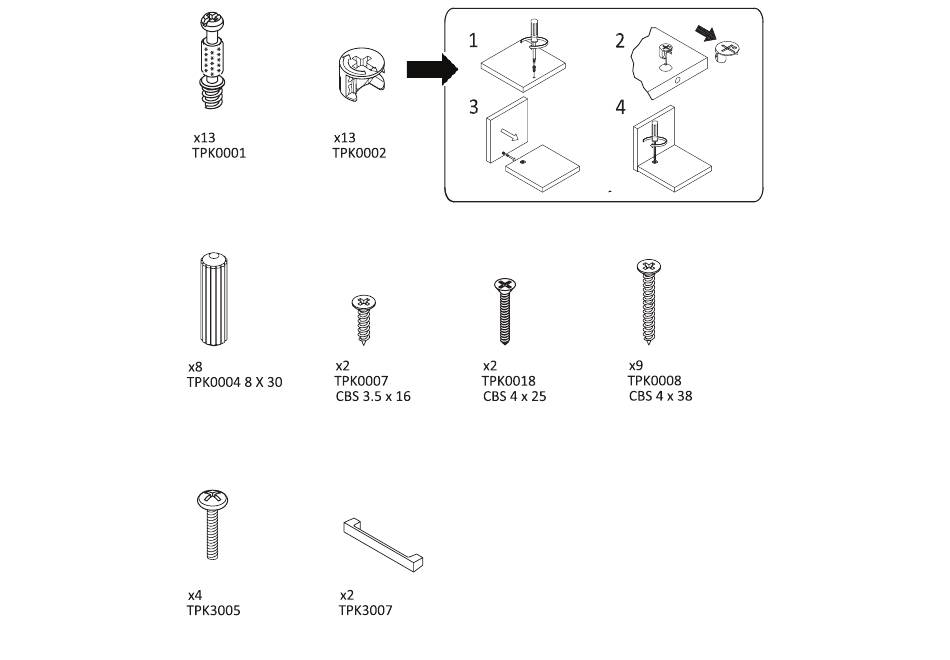 x13
TPK0001

x13
TPK0002

1

2

3

4

x8
TPK0004 8 X 30

x2
TPK0007
CBS 3.5 x 16

x2
TPK0018
CBS 4 x 25

x9
TPK0008
CBS 4 x 38

x4
TPK3005

x2
TPK3007