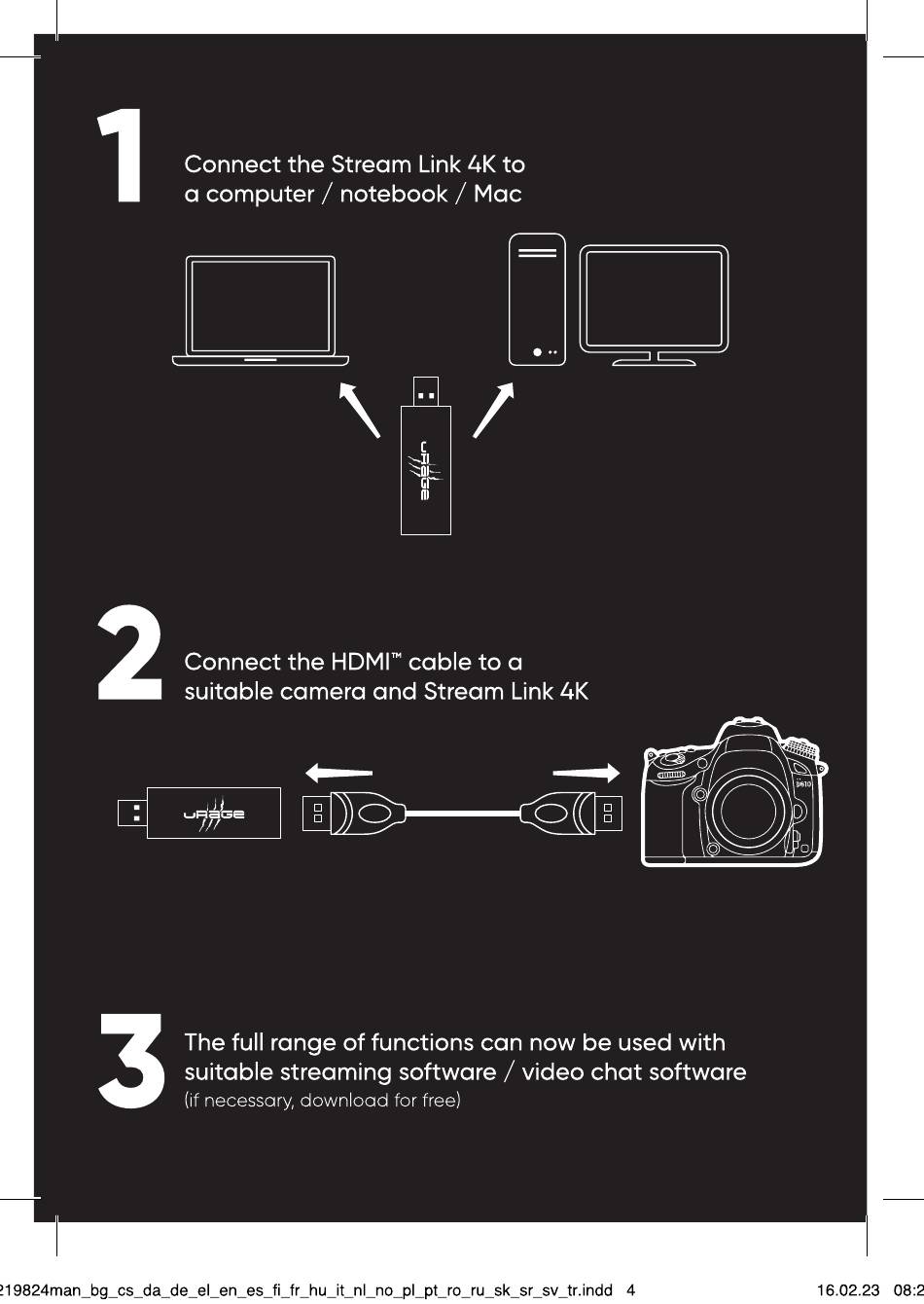 1

Connect the Stream Link 4K to a computer / notebook / Mac

uRage

2

Connect the HDMI™ cable to a suitable camera and Stream Link 4K

uRage

D610

3

The full range of functions can now be used with suitable streaming software / video chat software
(if necessary, download for free)

219824man_bg_cs_da_de_el_en_es_fi_fr_hu_it_nl_no_pl_pt_ro_ru_sk_sr_sv_tr.indd 4

16.02.23 08:2