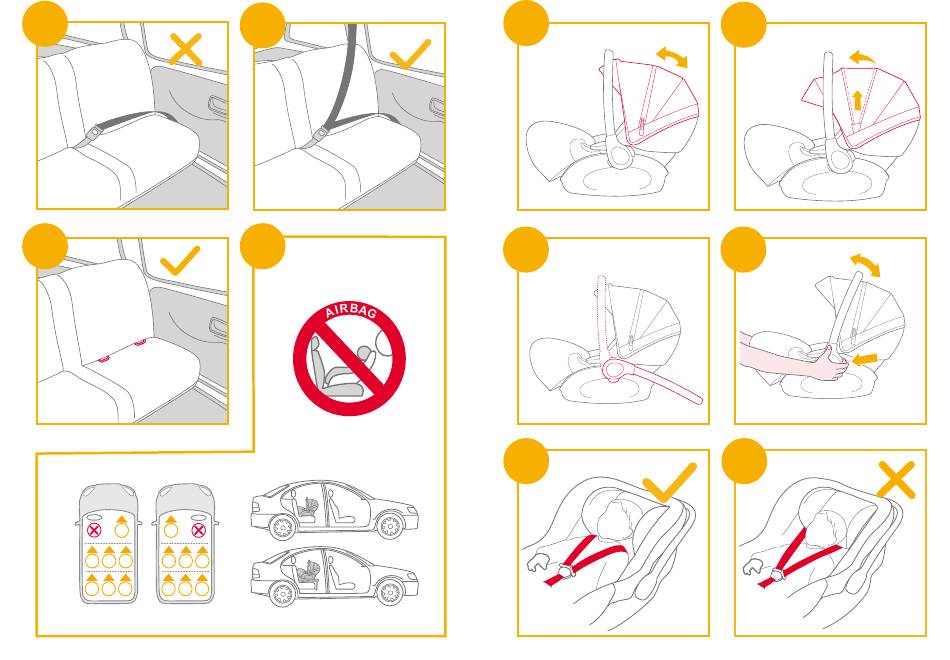 AIRBAG