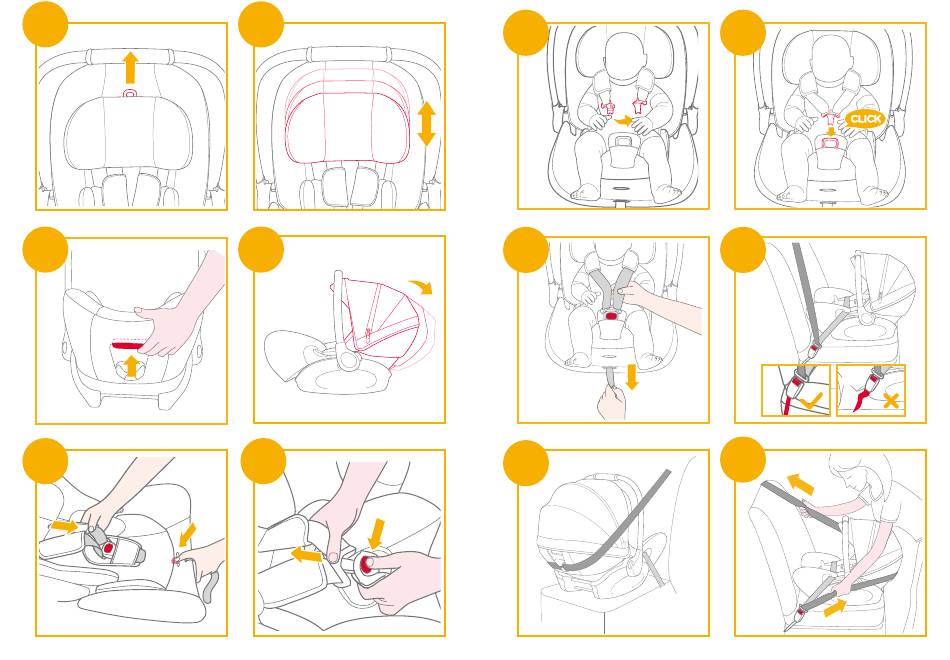 CLICK