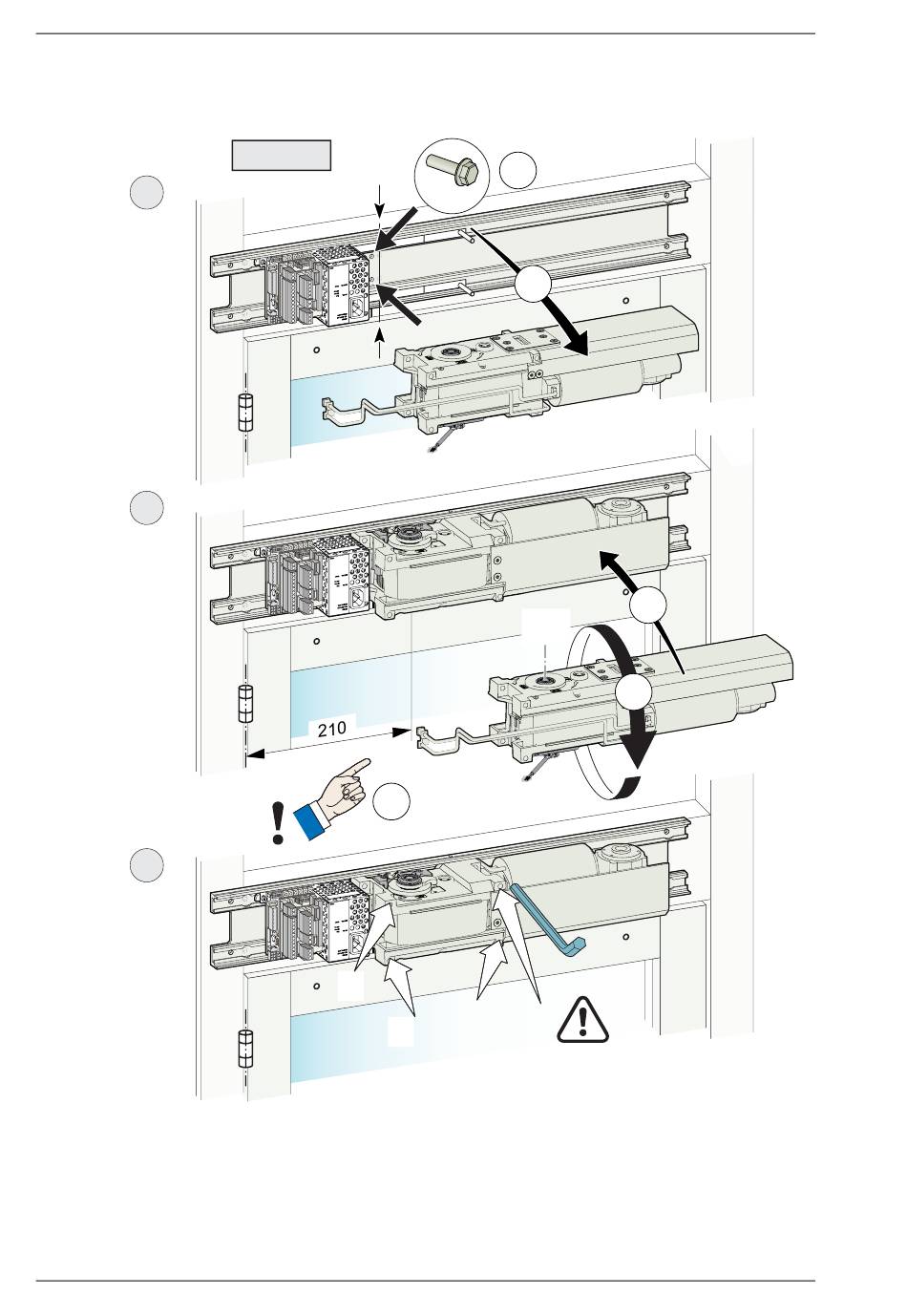 210