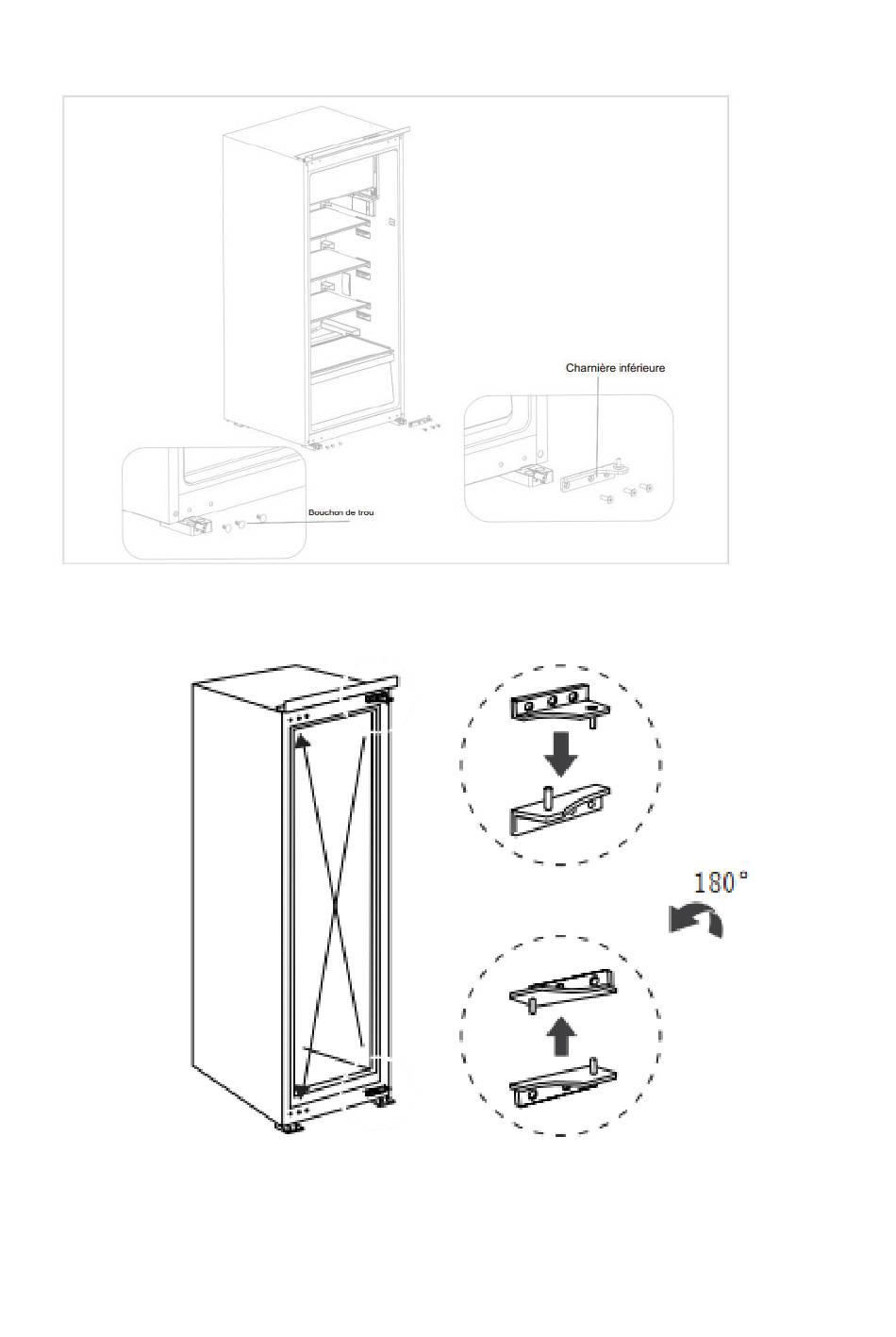 Charnière inférieure

Bouchon de trou

180°