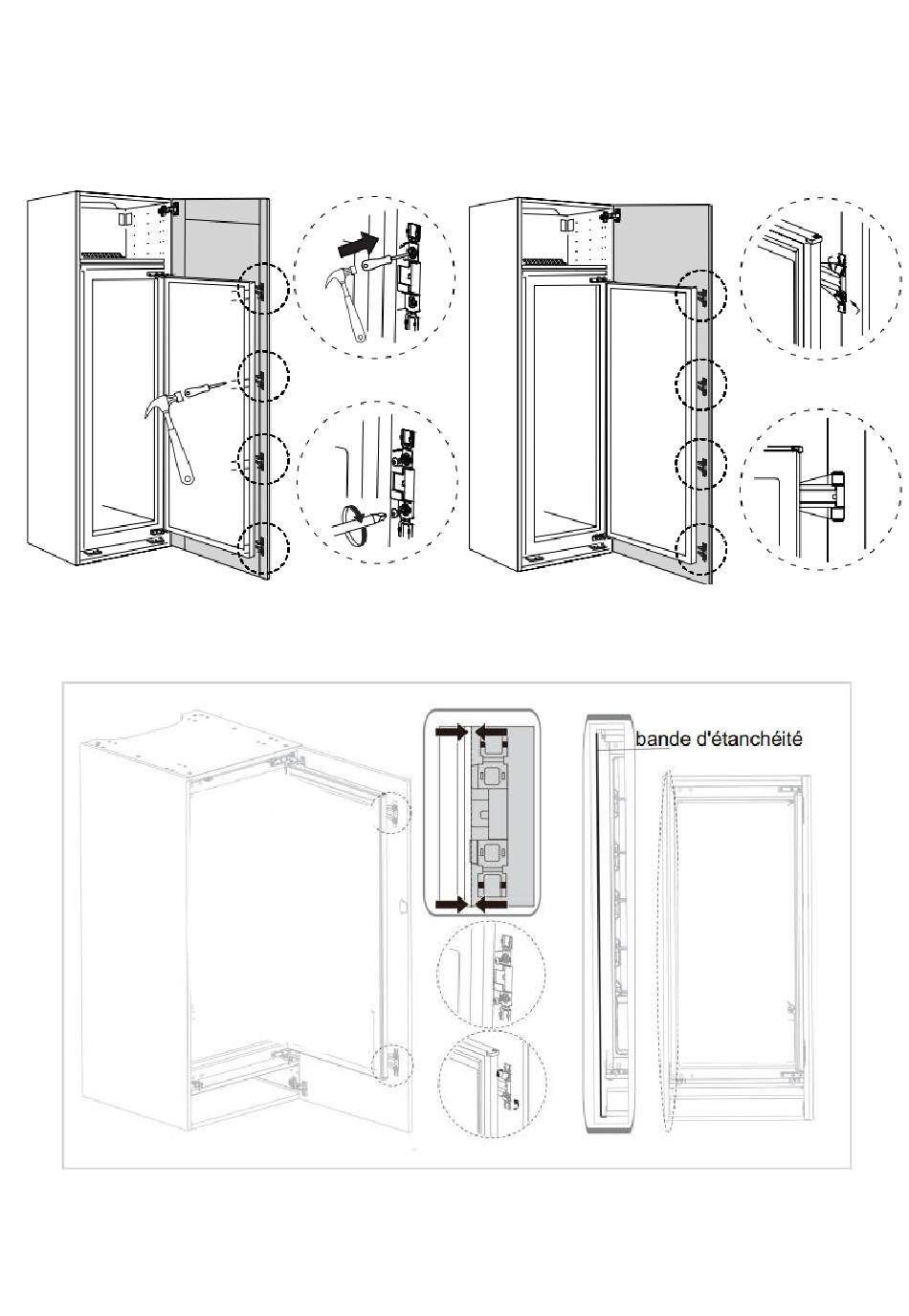 bande d'étanchéité