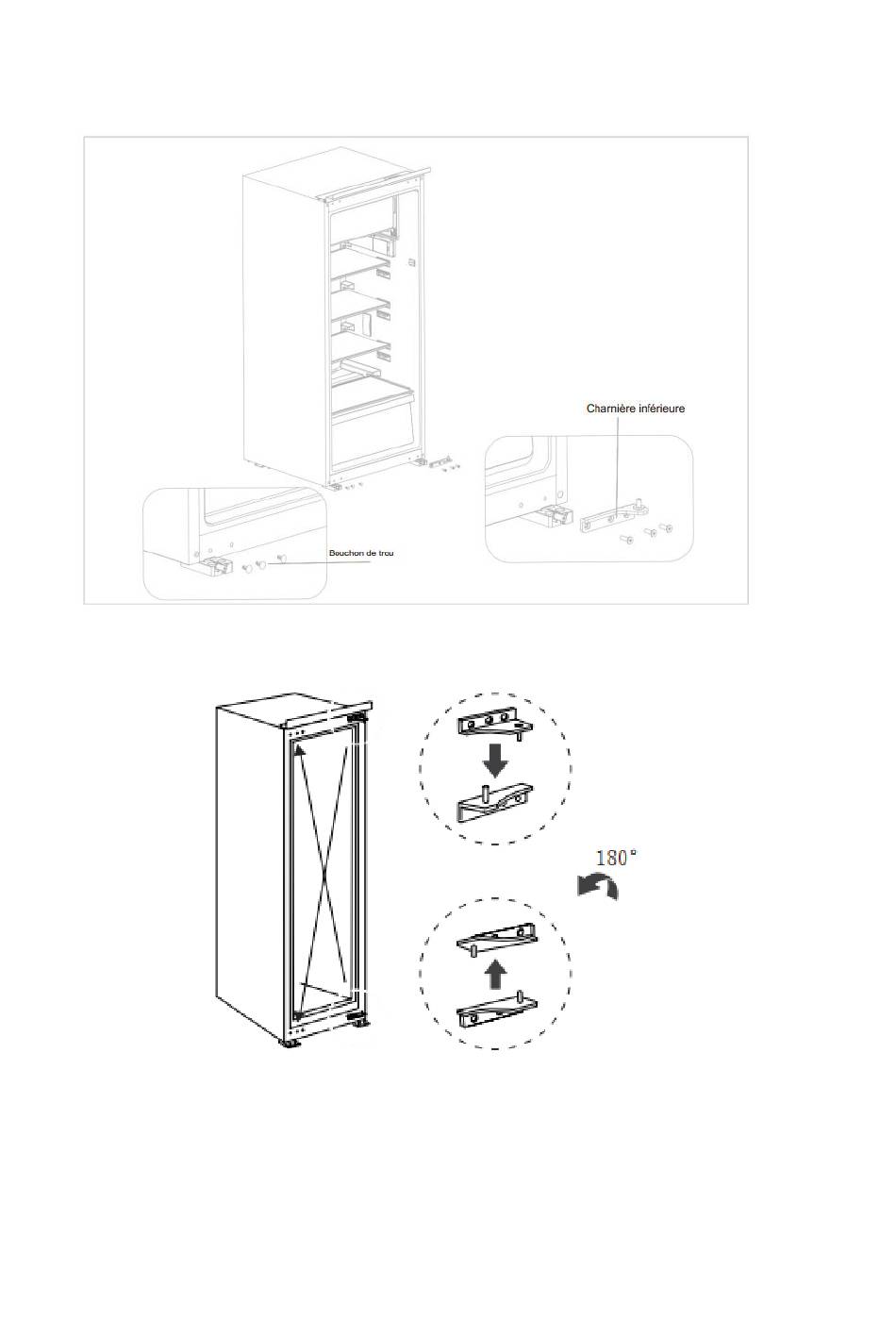 Charnière inférieure

Bouchon de trou

180°