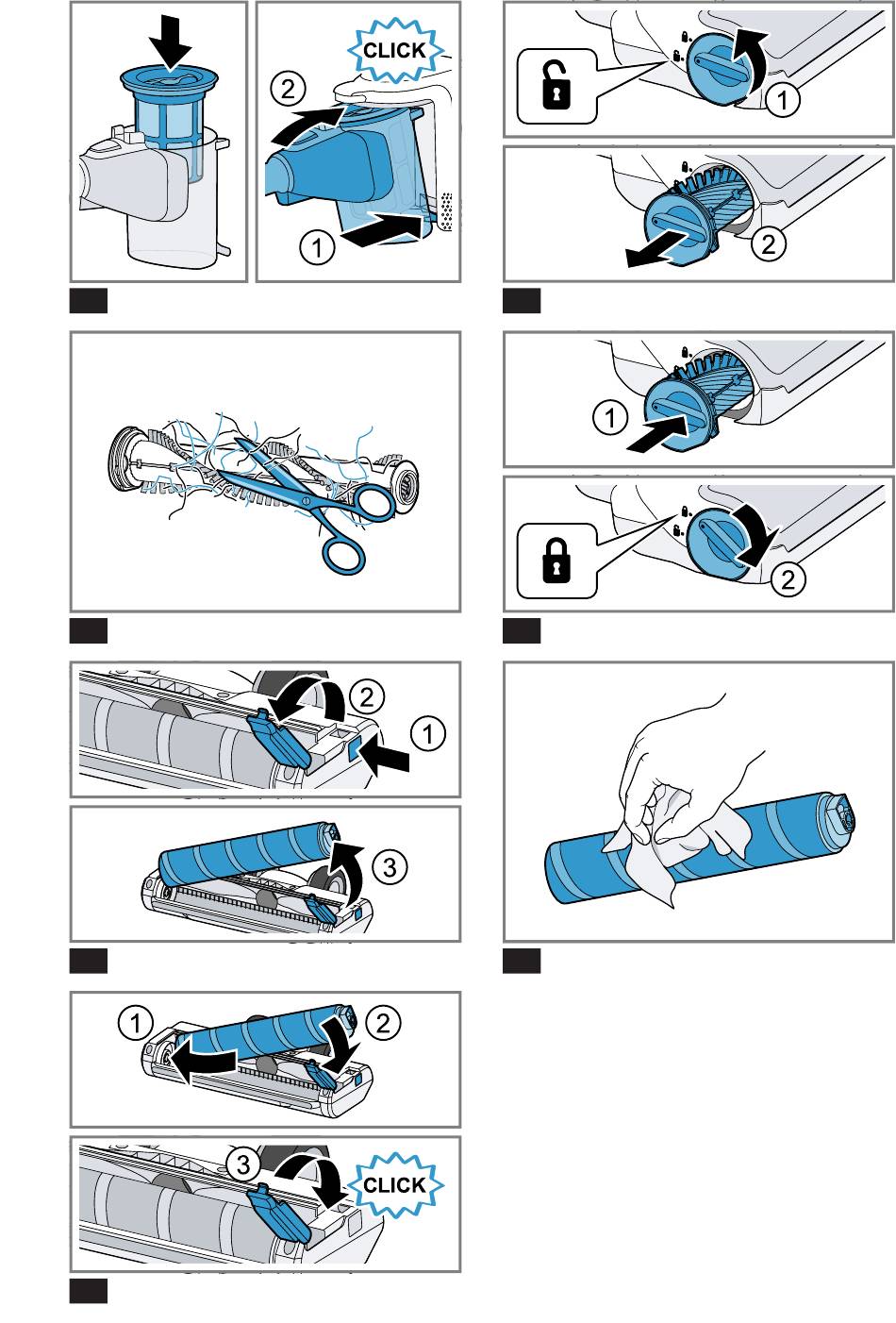 CLICK
2
1

1

2

1

2

2
1

3

1
2

3
CLICK