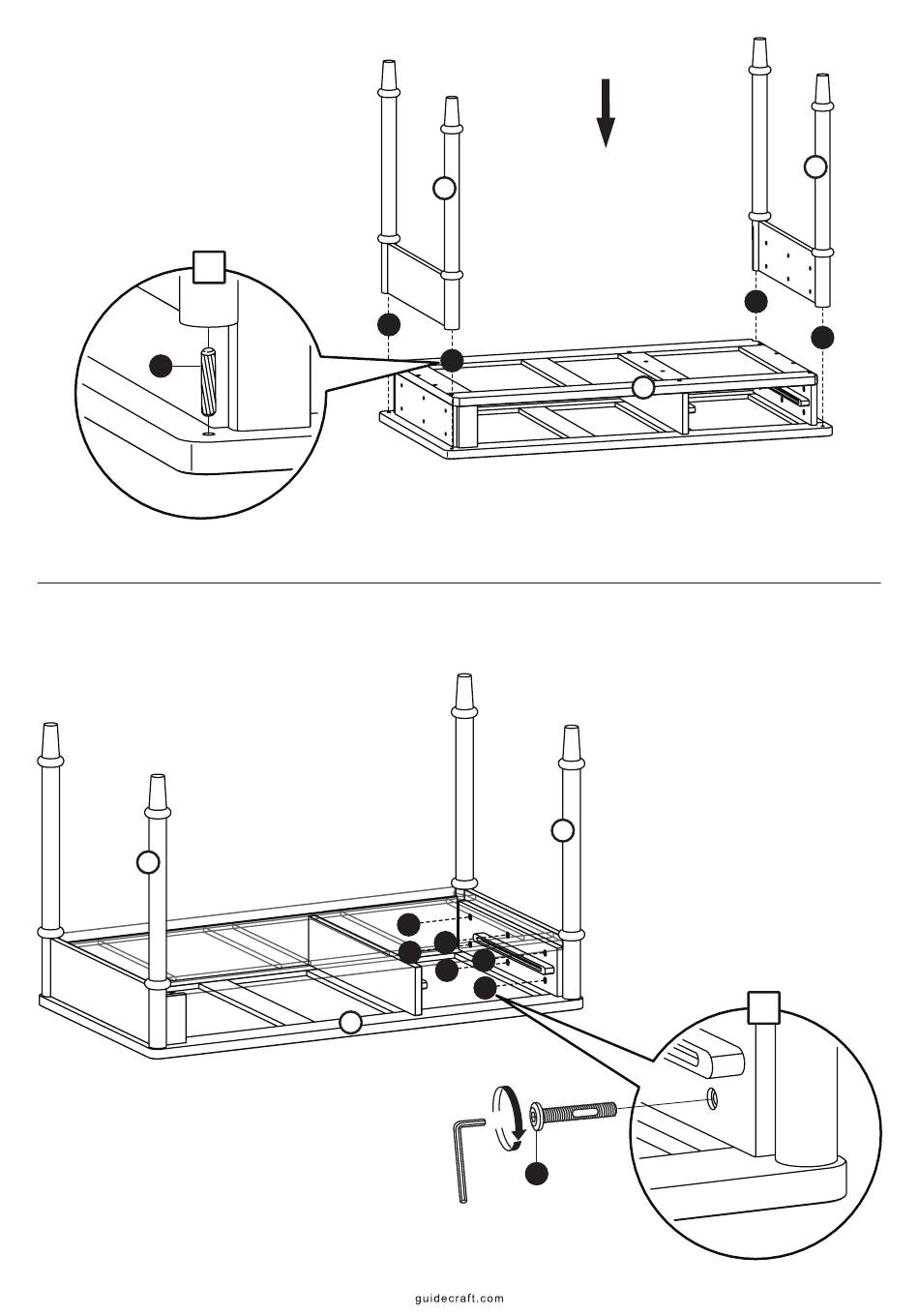 guidecraft.com