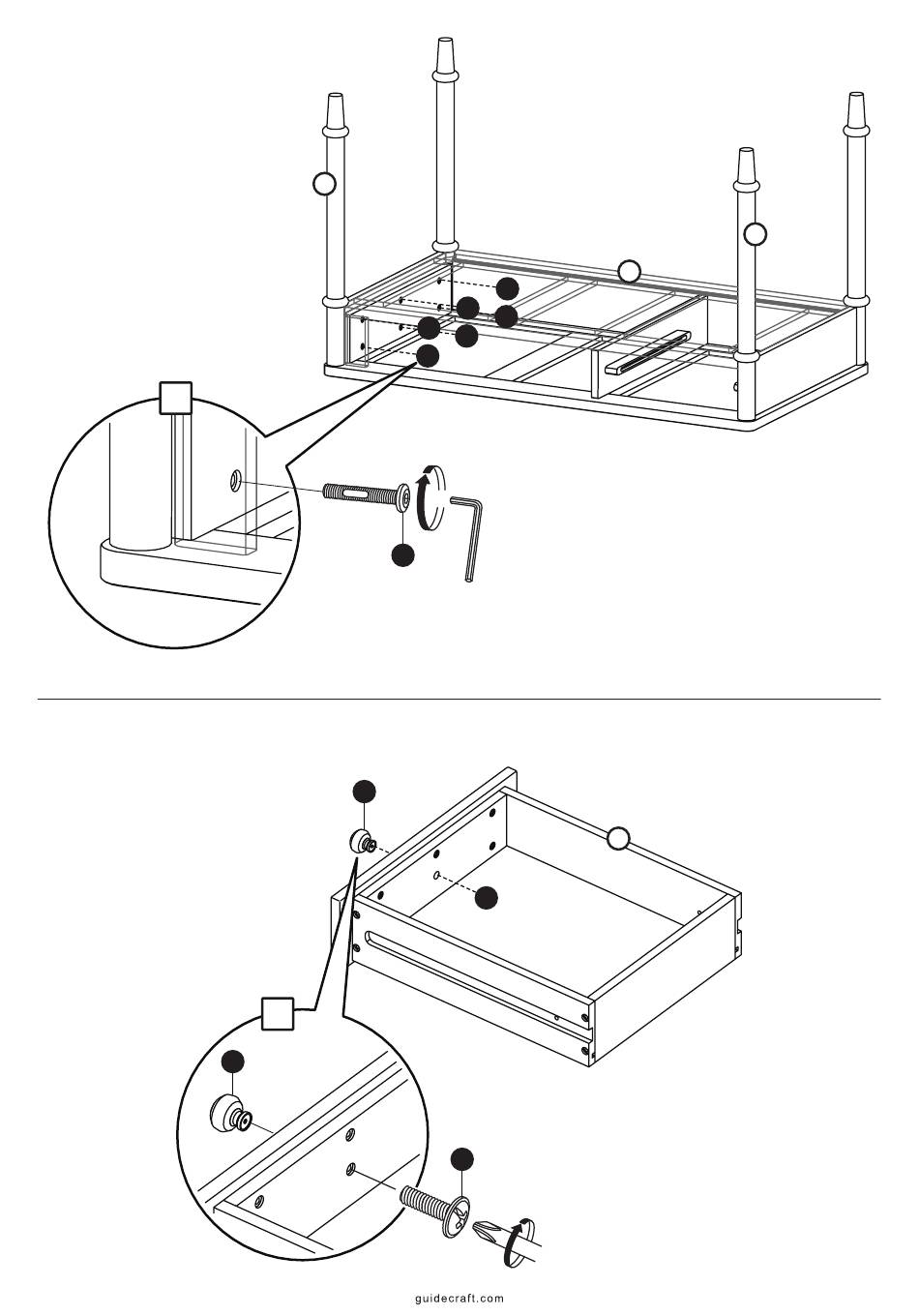 guidecraft.com