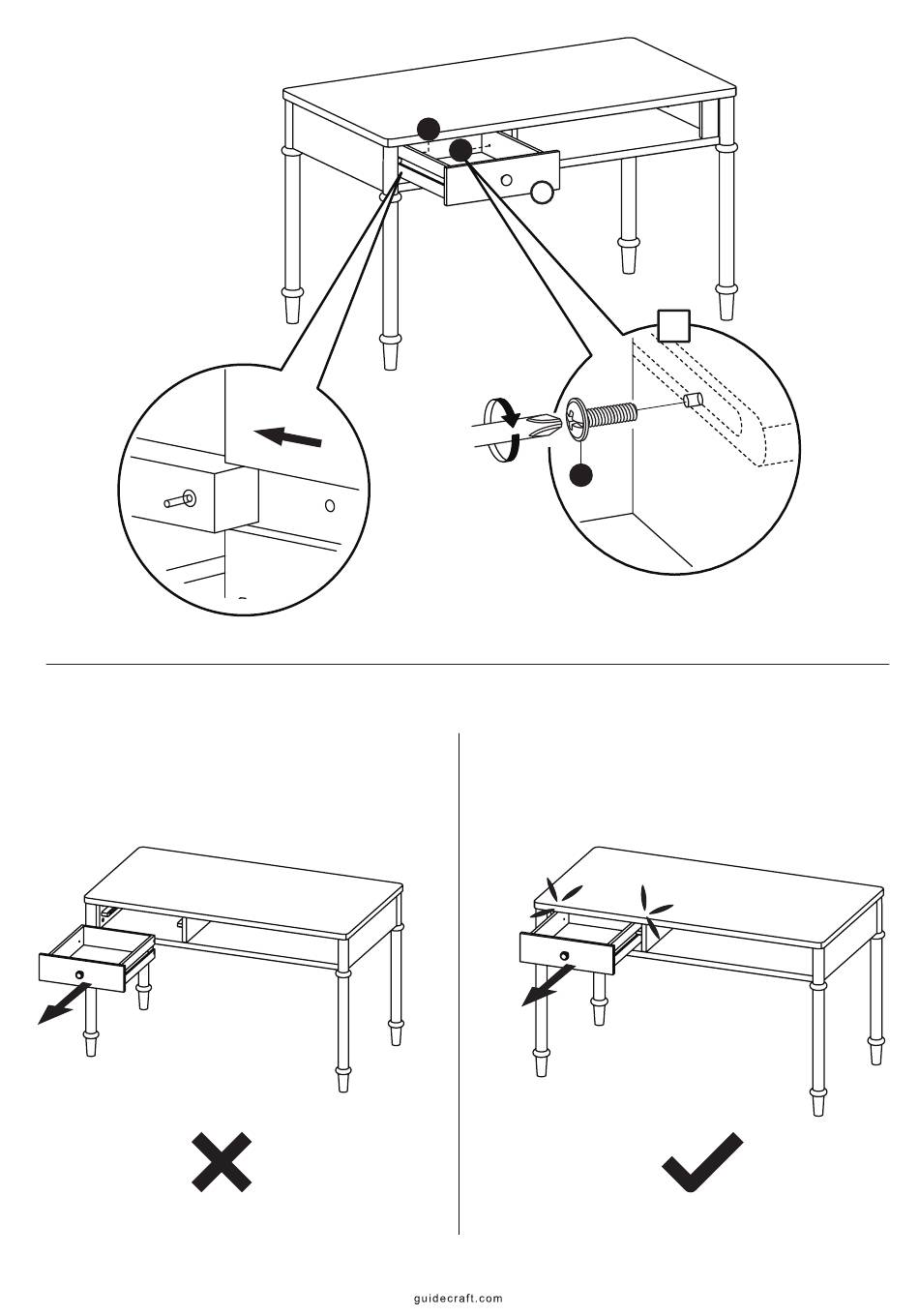 guidecraft.com