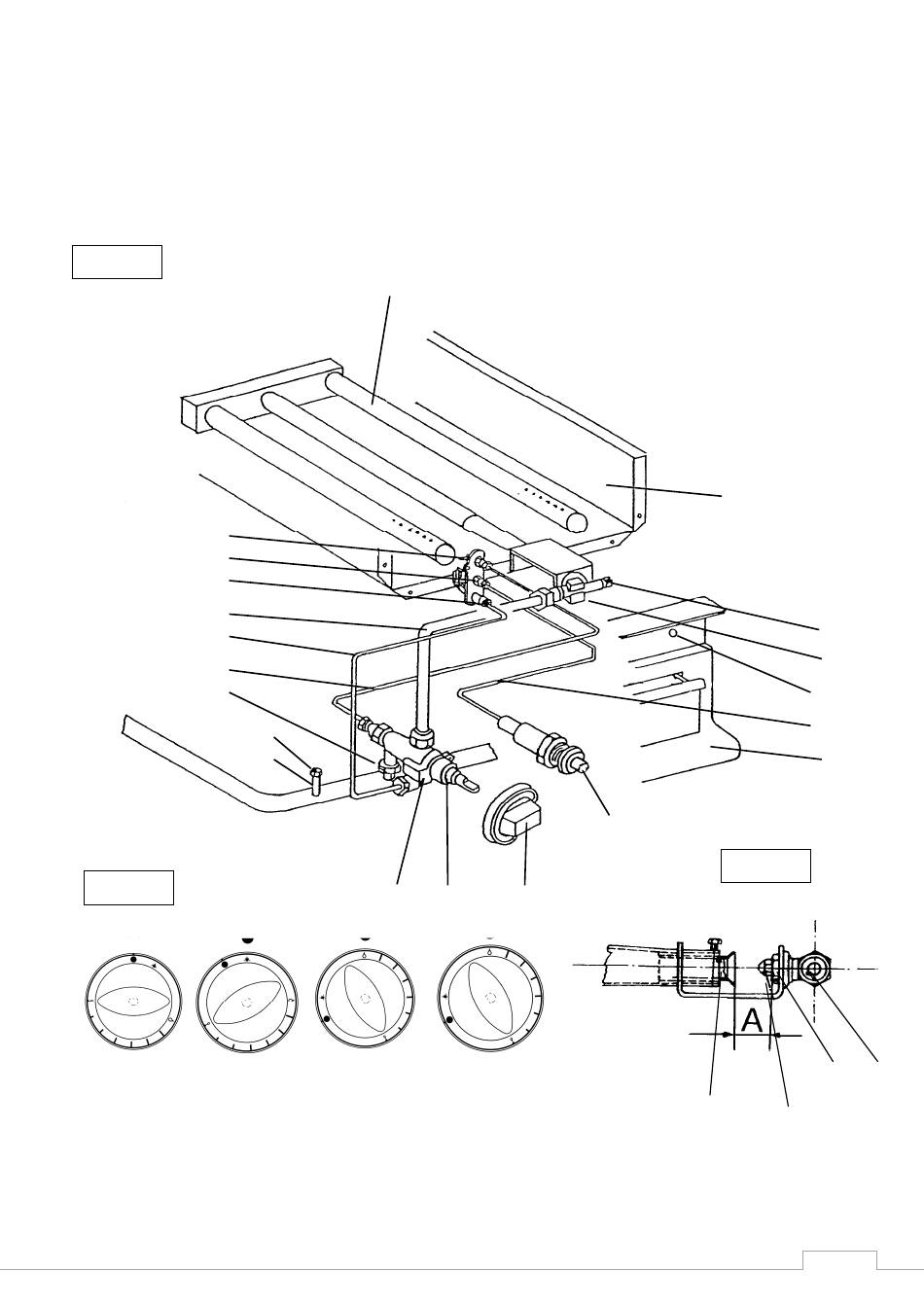 A