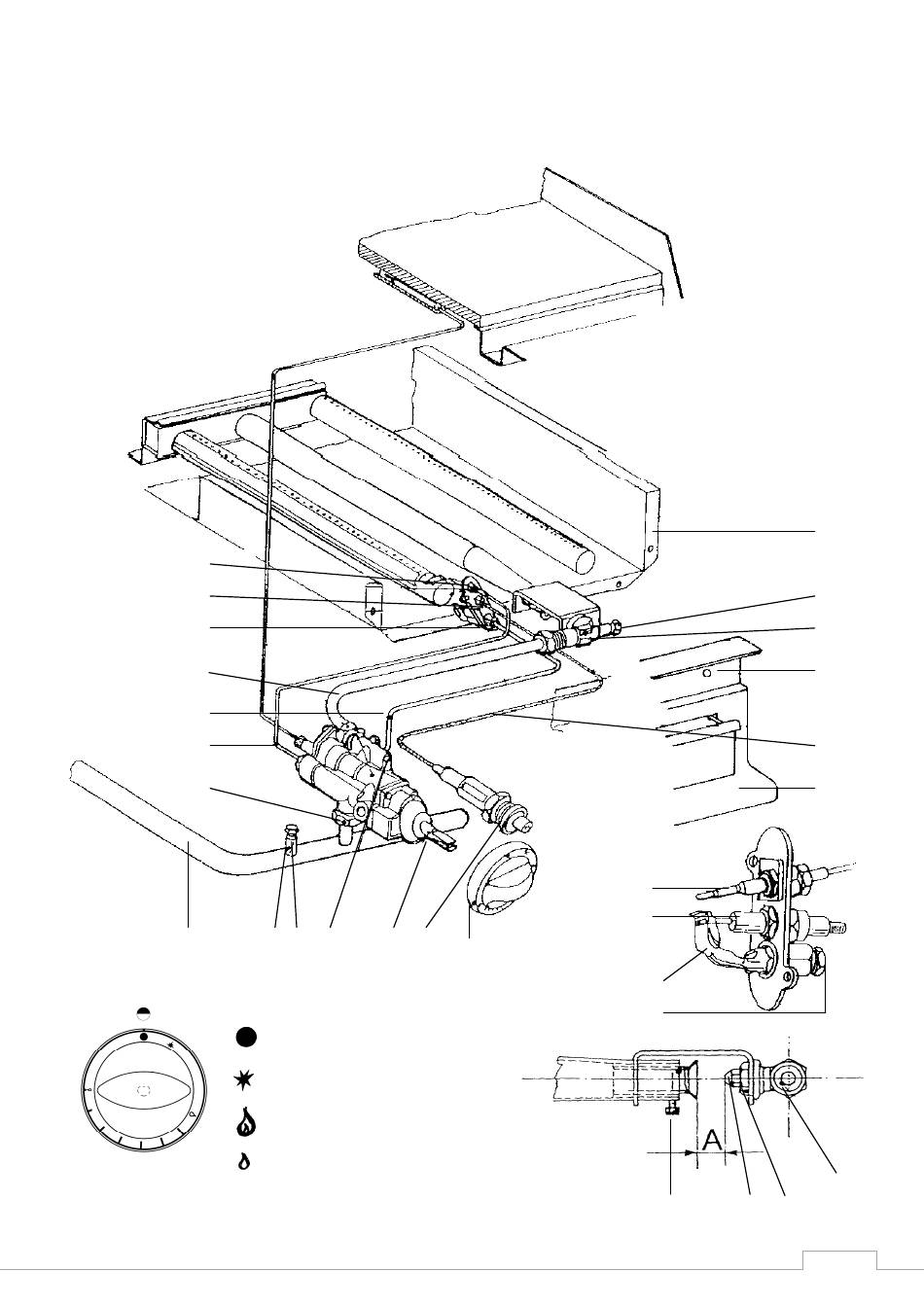 A