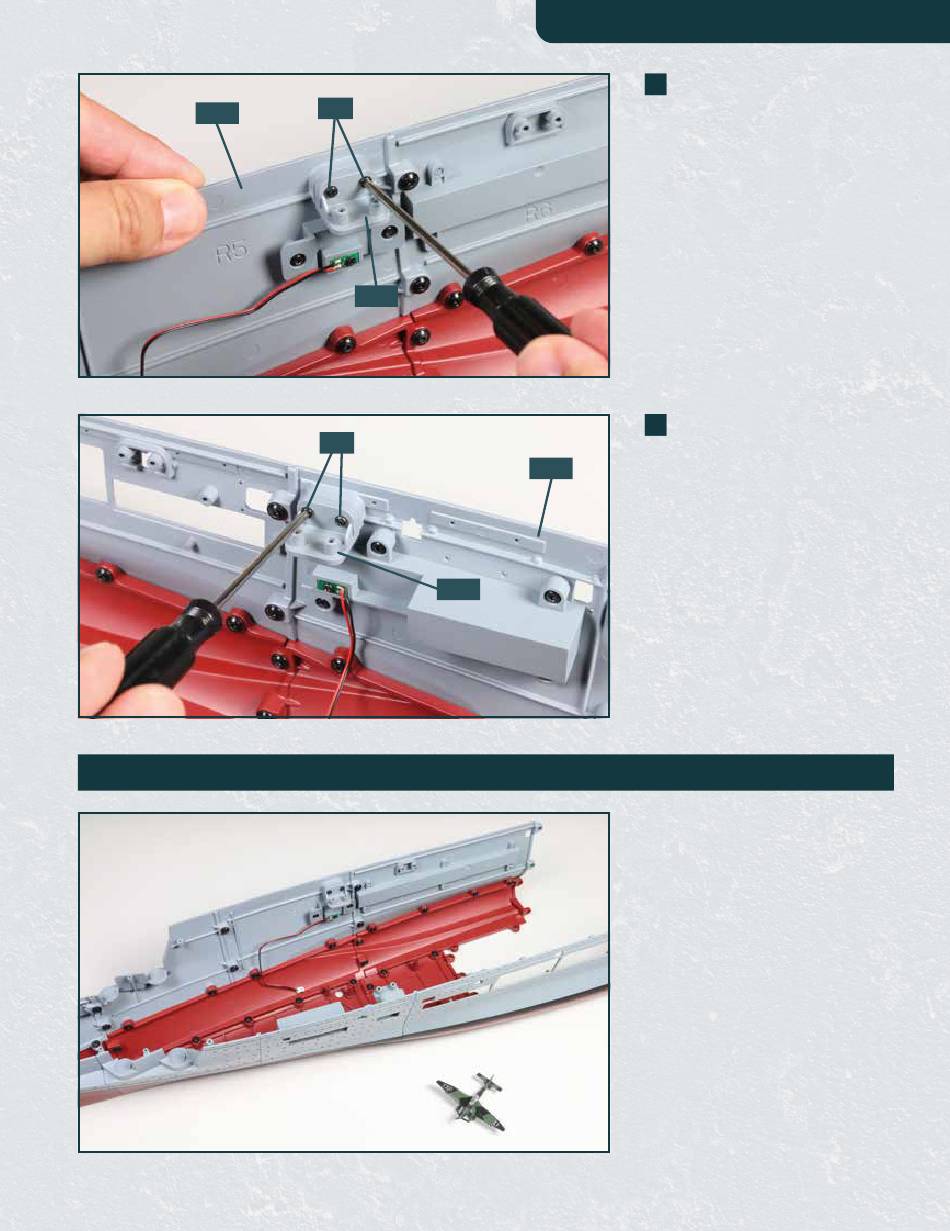 R5

R6