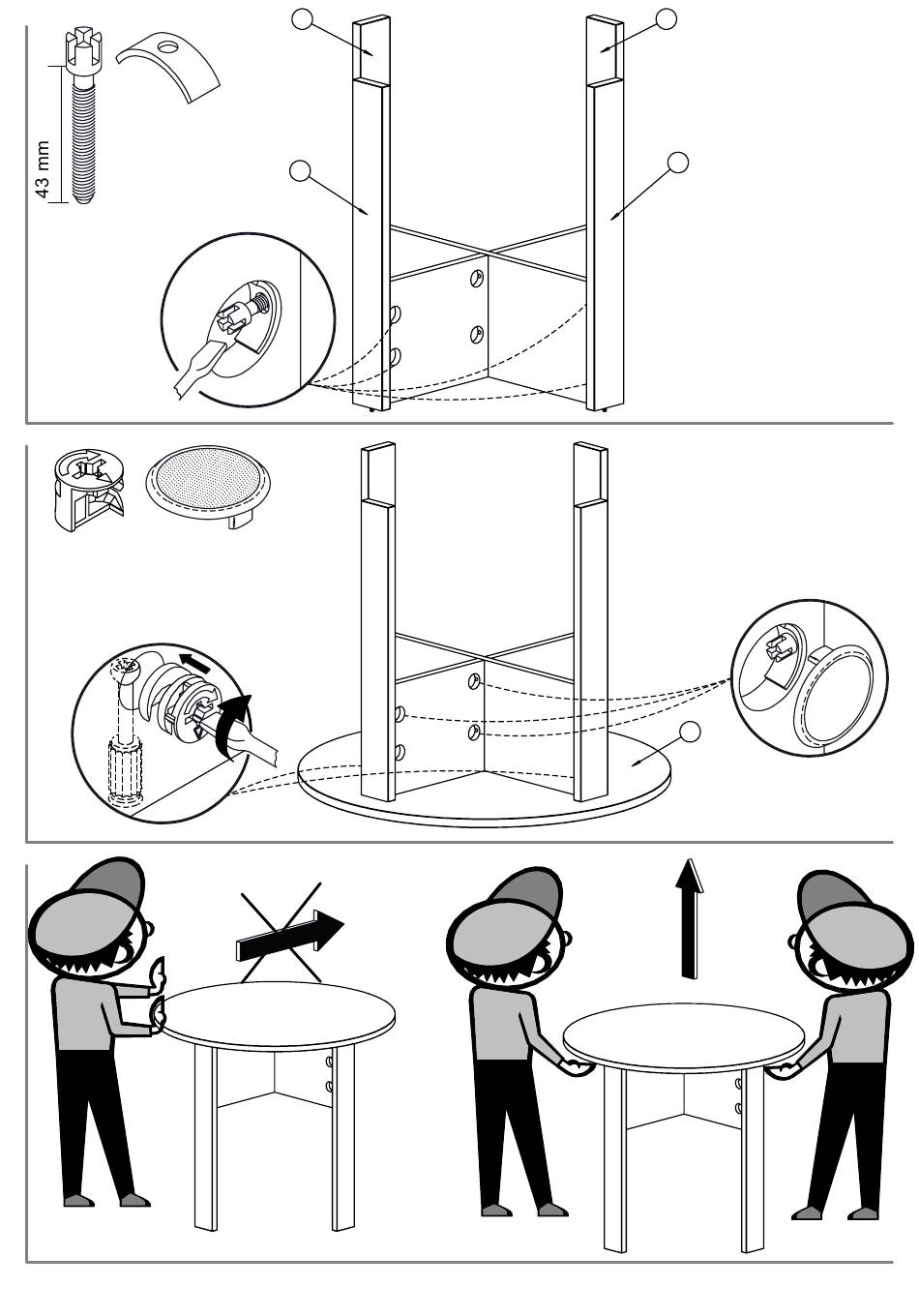 43 mm