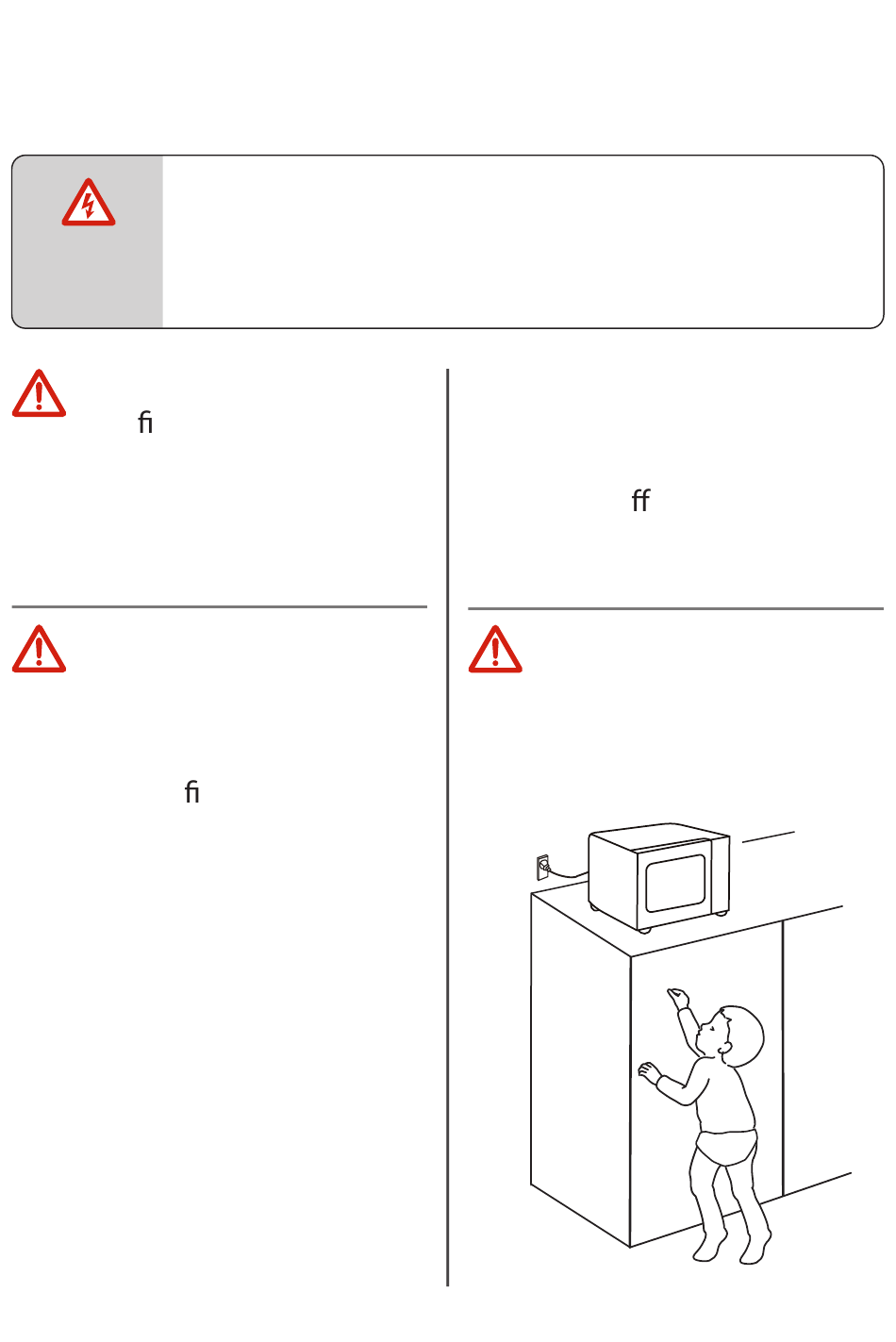 ﬁ

ﬀ

ﬁ