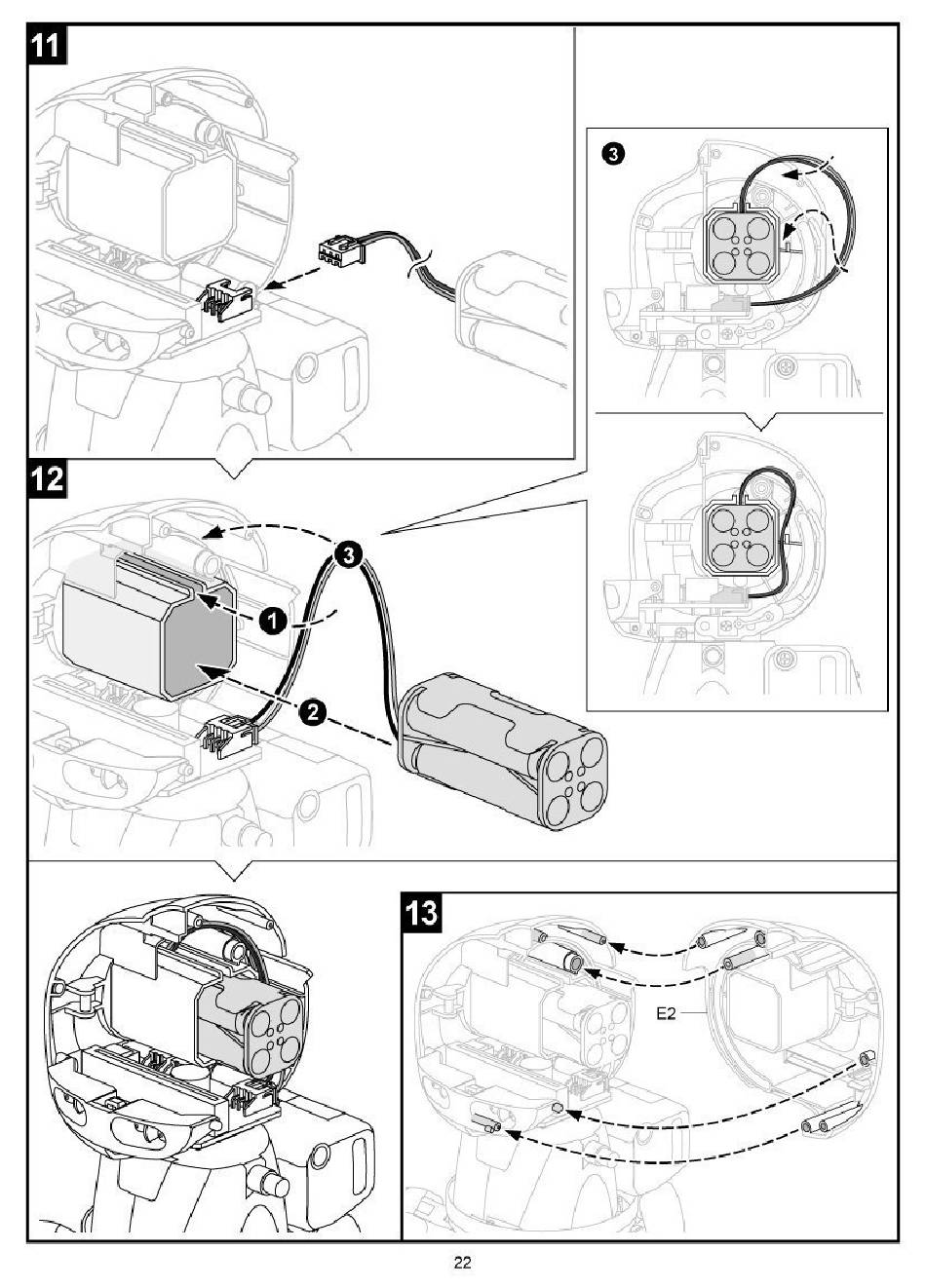 11

3

12

3

1

2

13

E2

22