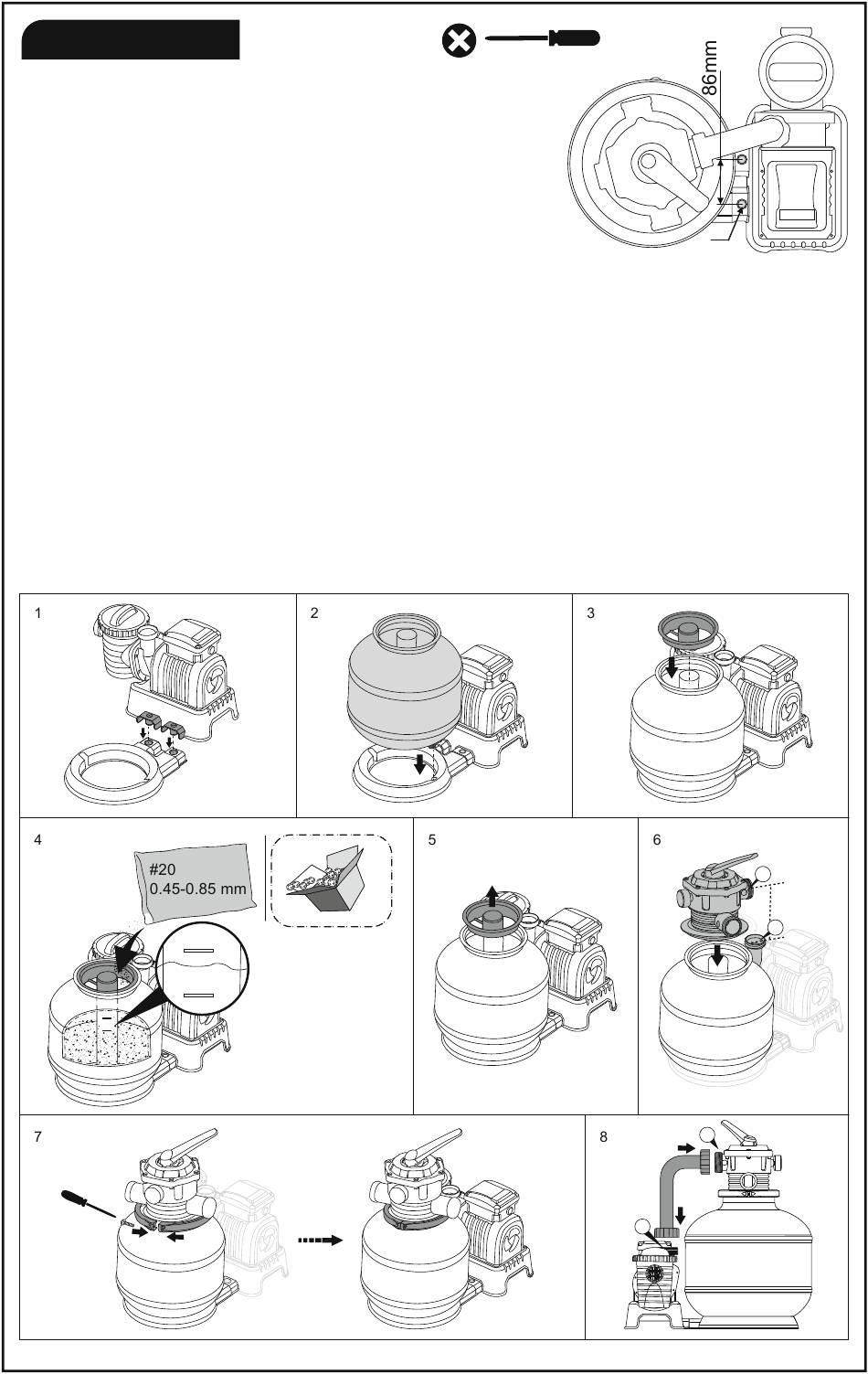 86mm

1

2

3

4

#20
0.45-0.85 mm

5

6

7

8