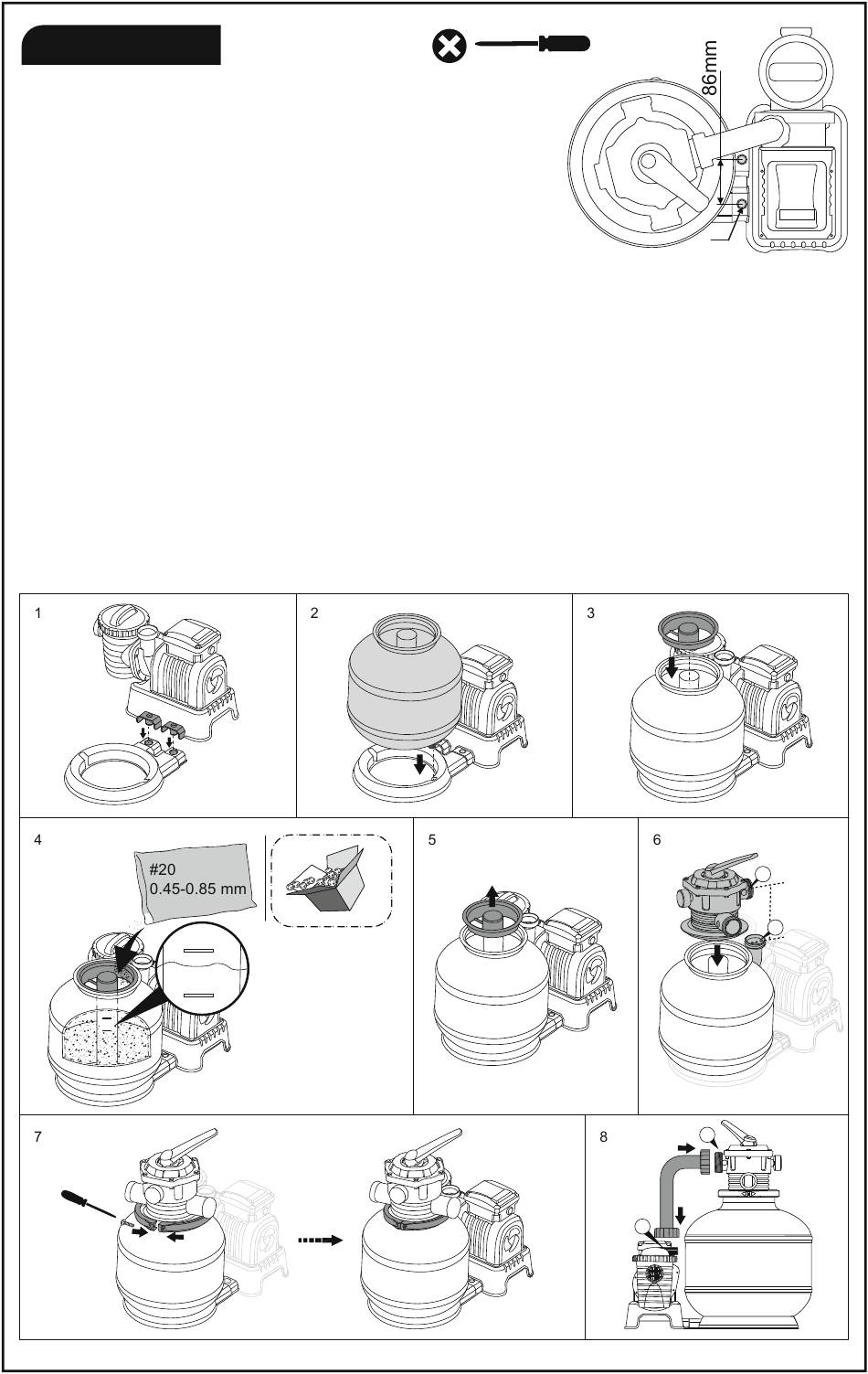 86mm

1

2

3

4

#20
0.45-0.85 mm

5

6

7

8