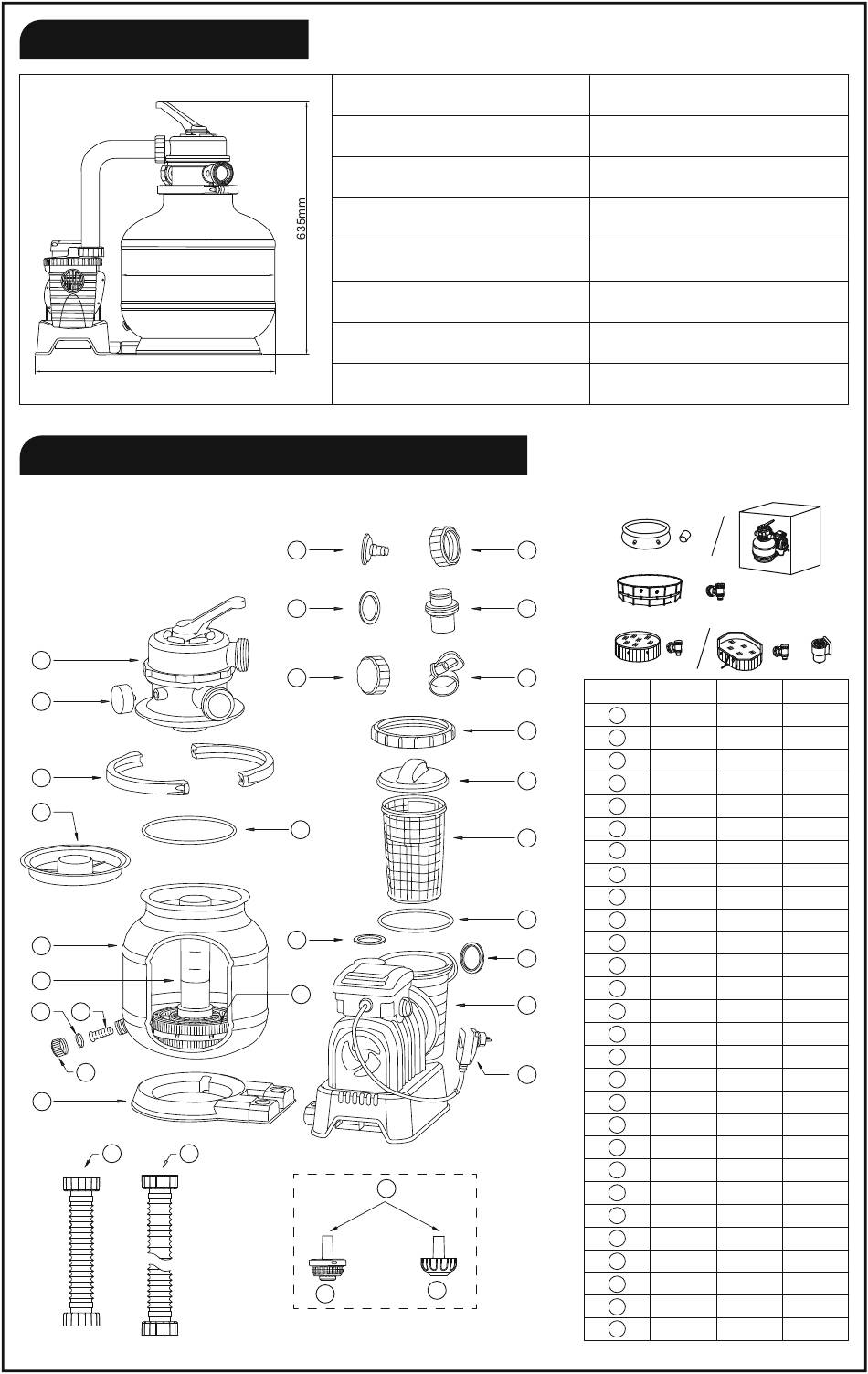 635mm