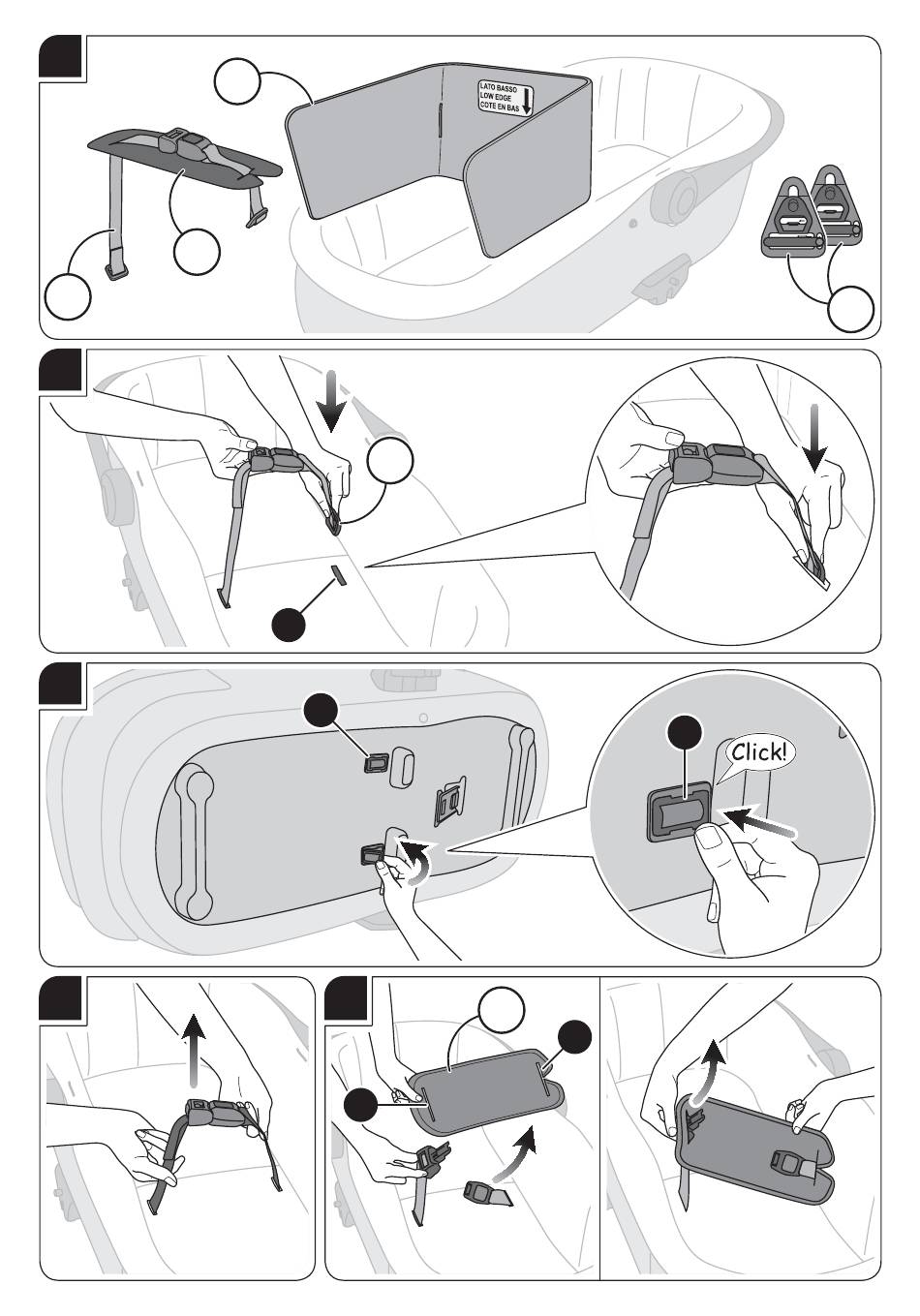 LATO BASSO
LOW EDGE
COTE EN BAS

Click!