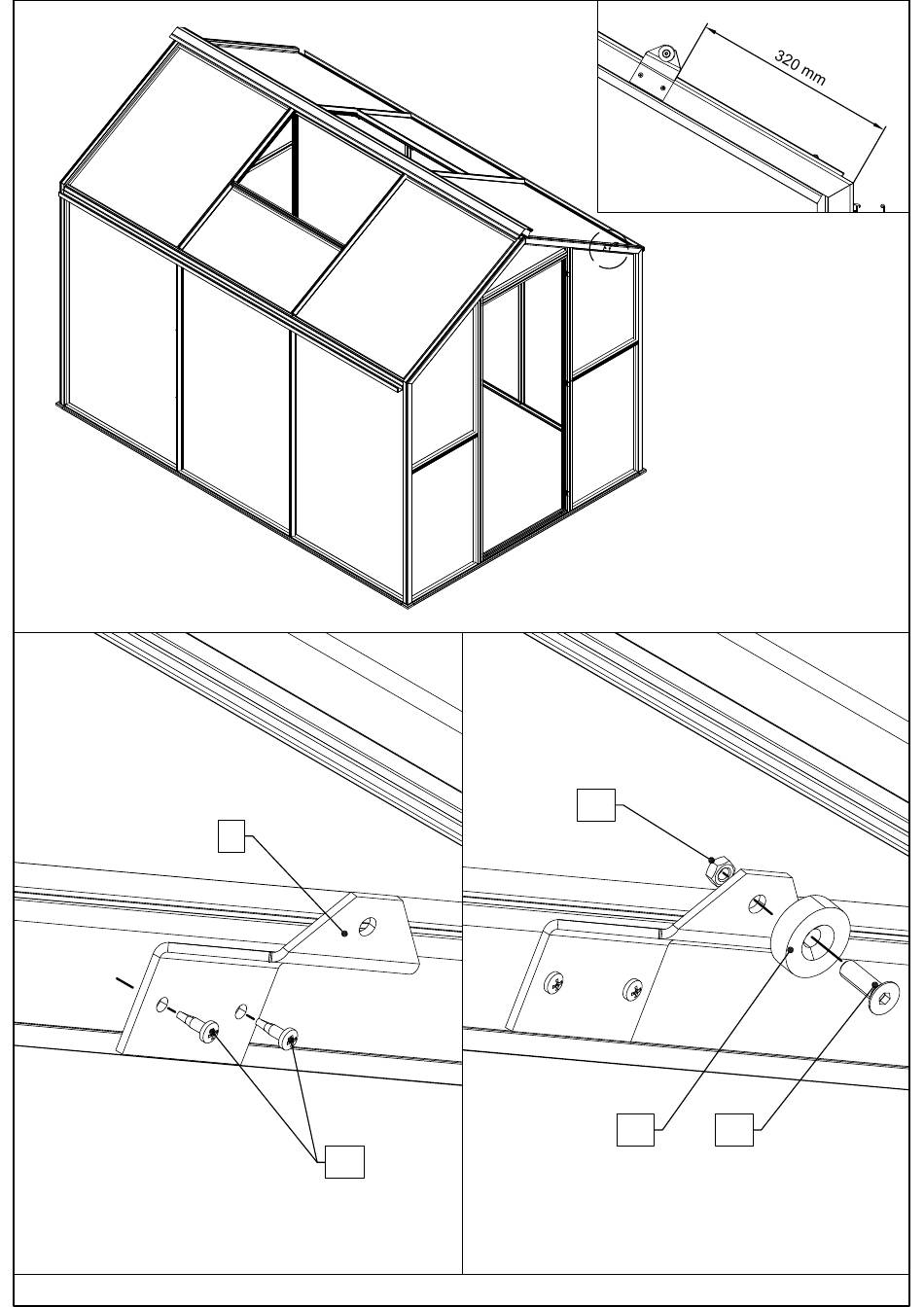 320 mm