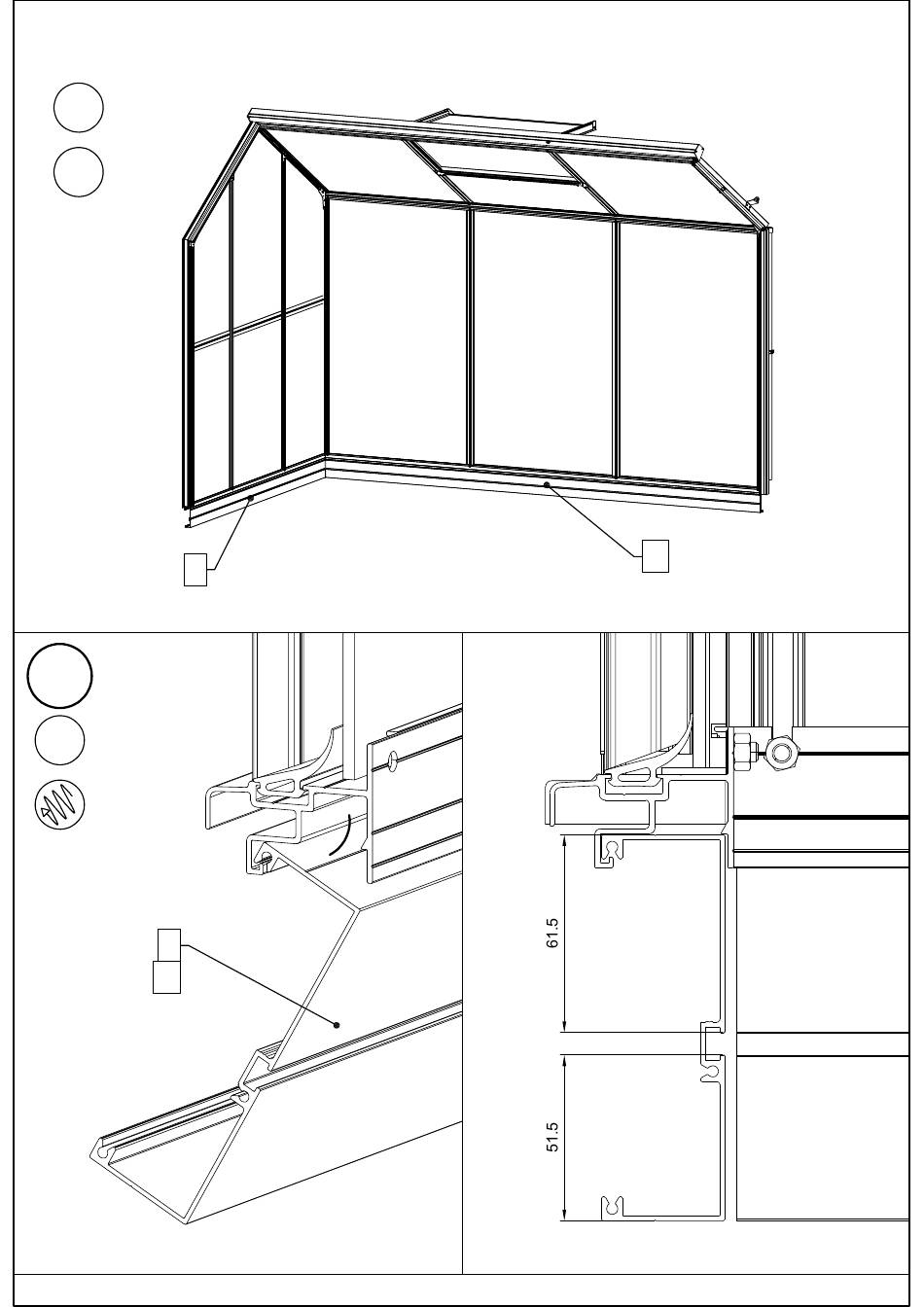 61.5

51.5