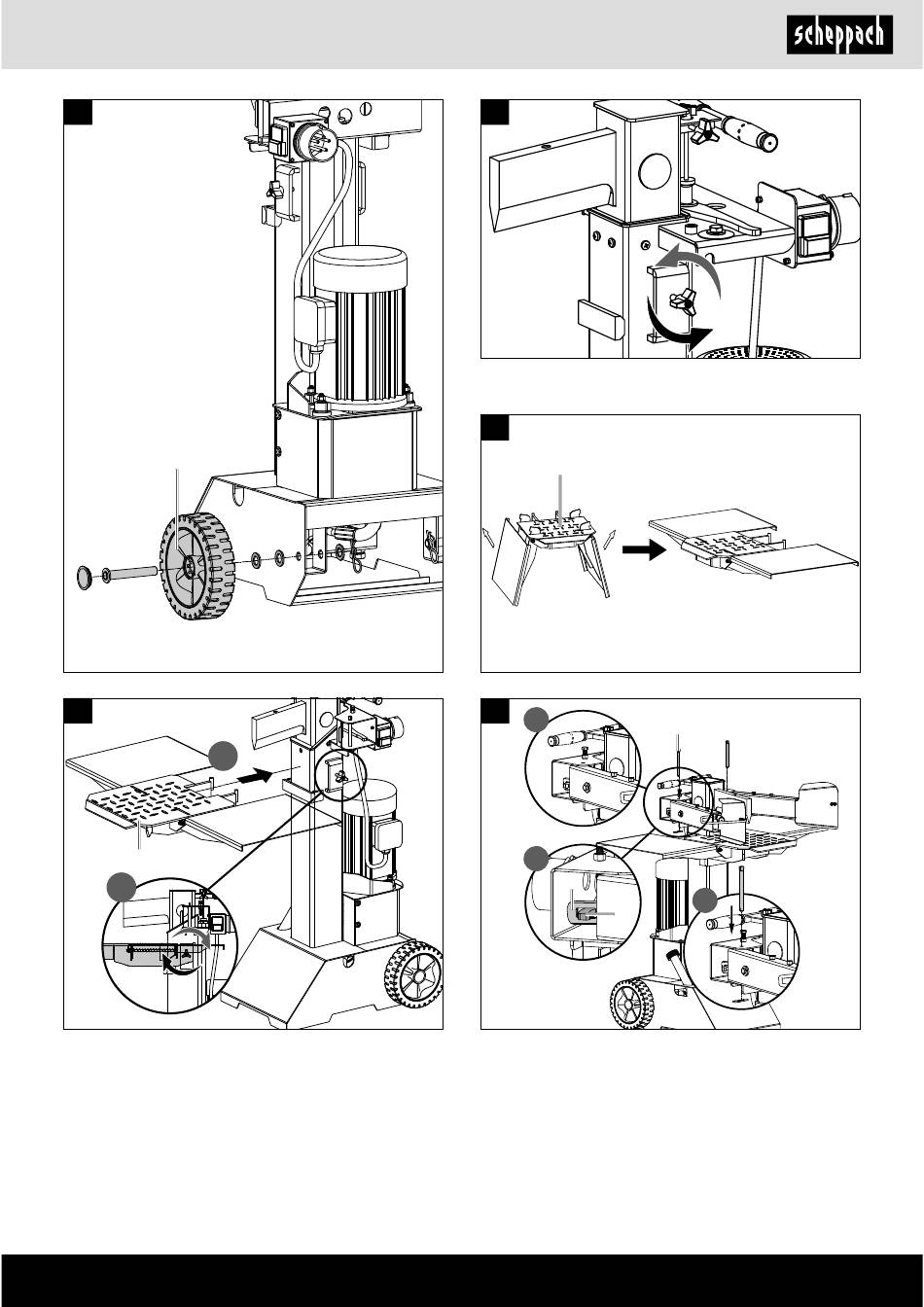 scheppach