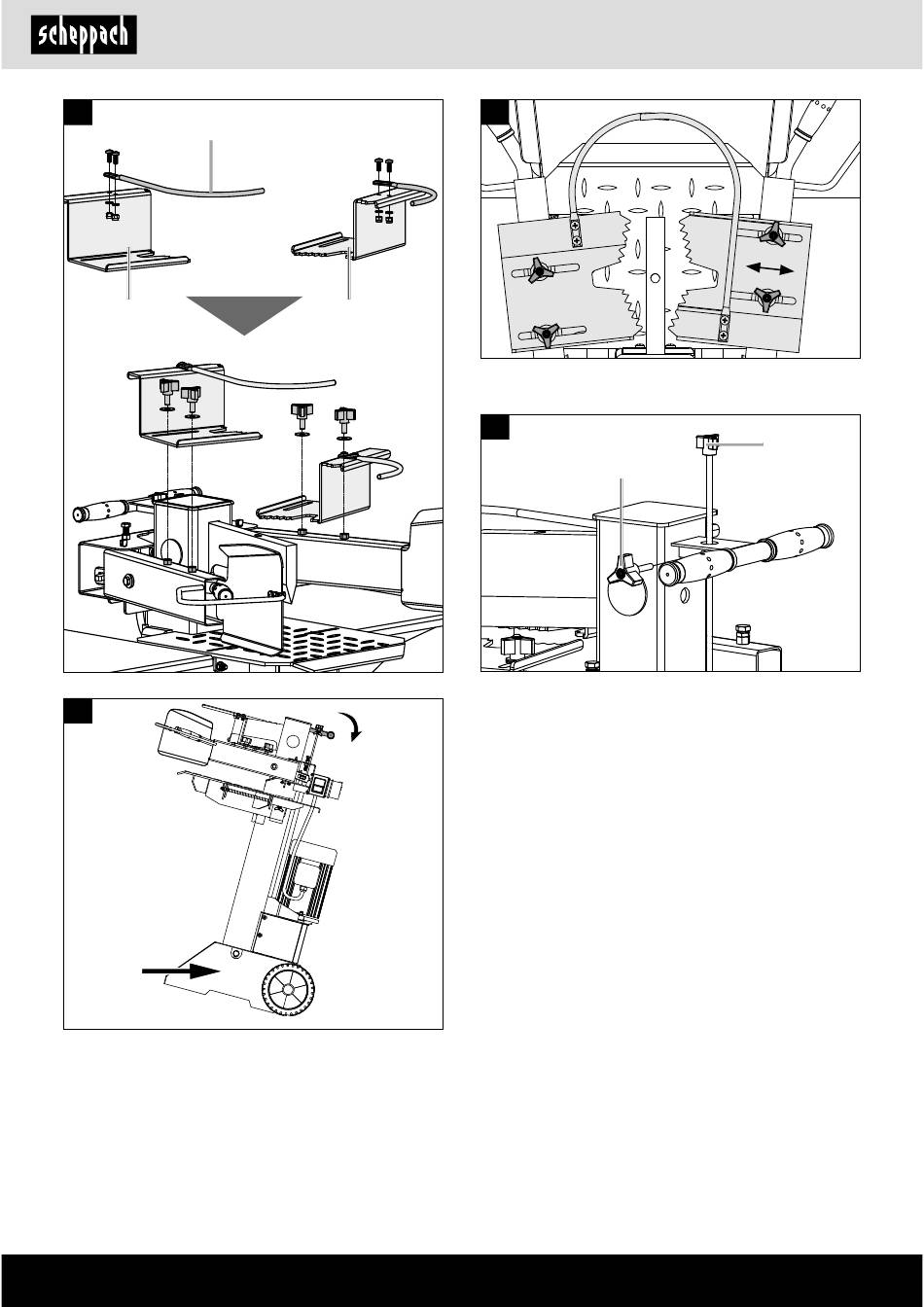 scheppach