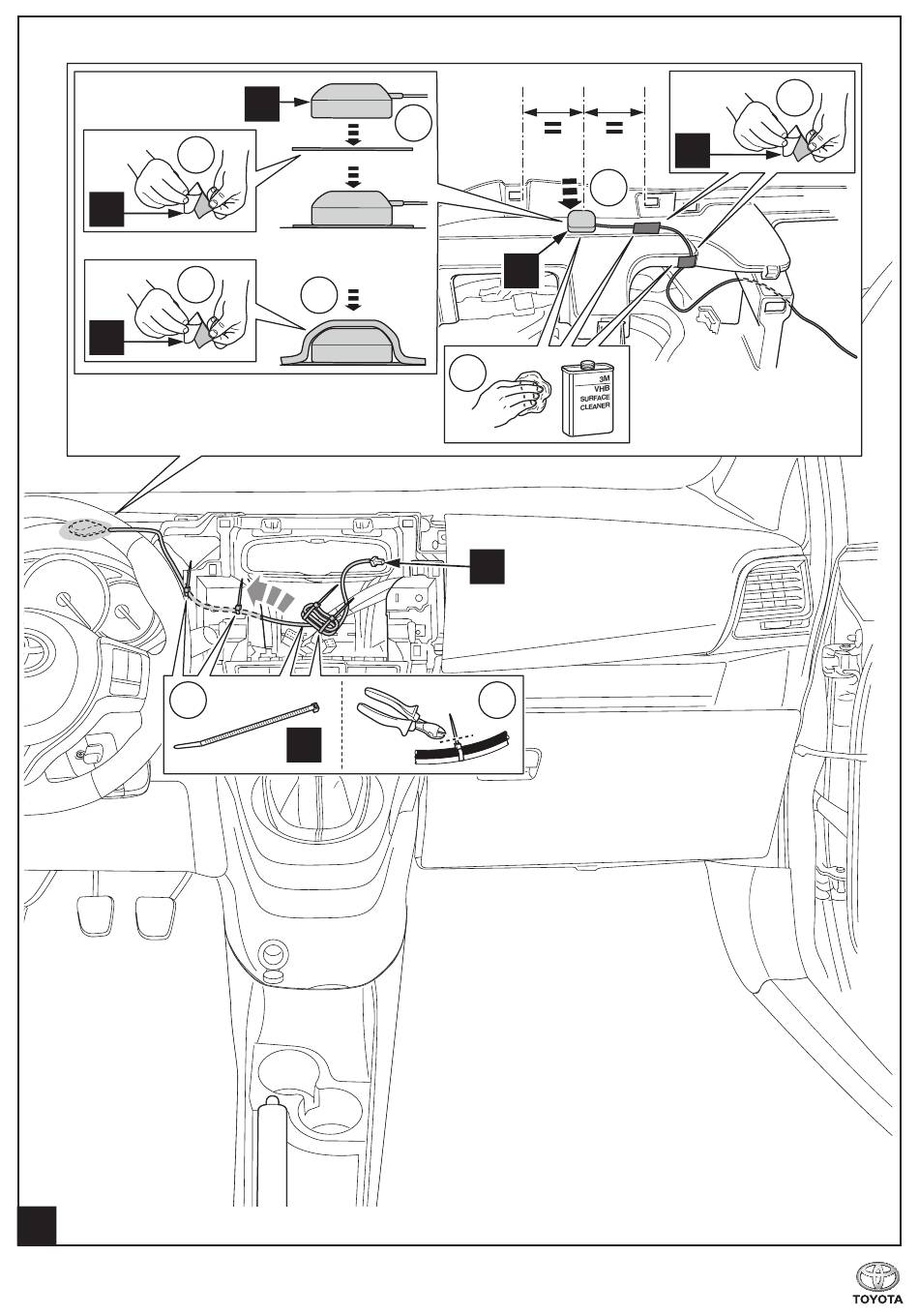 =
=
3M
VHB
SURFACE
CLEANER
TOYOTA