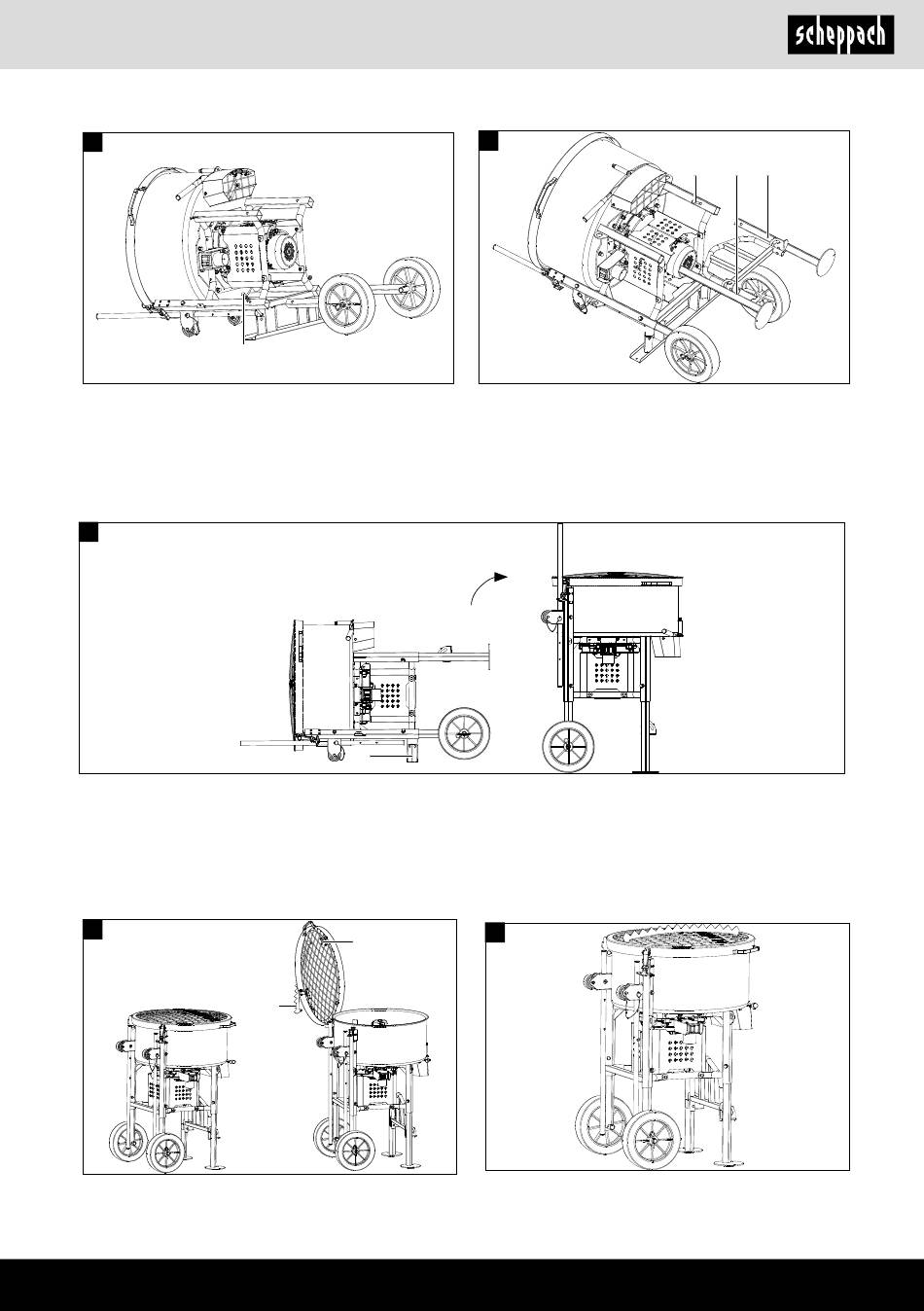 scheppach