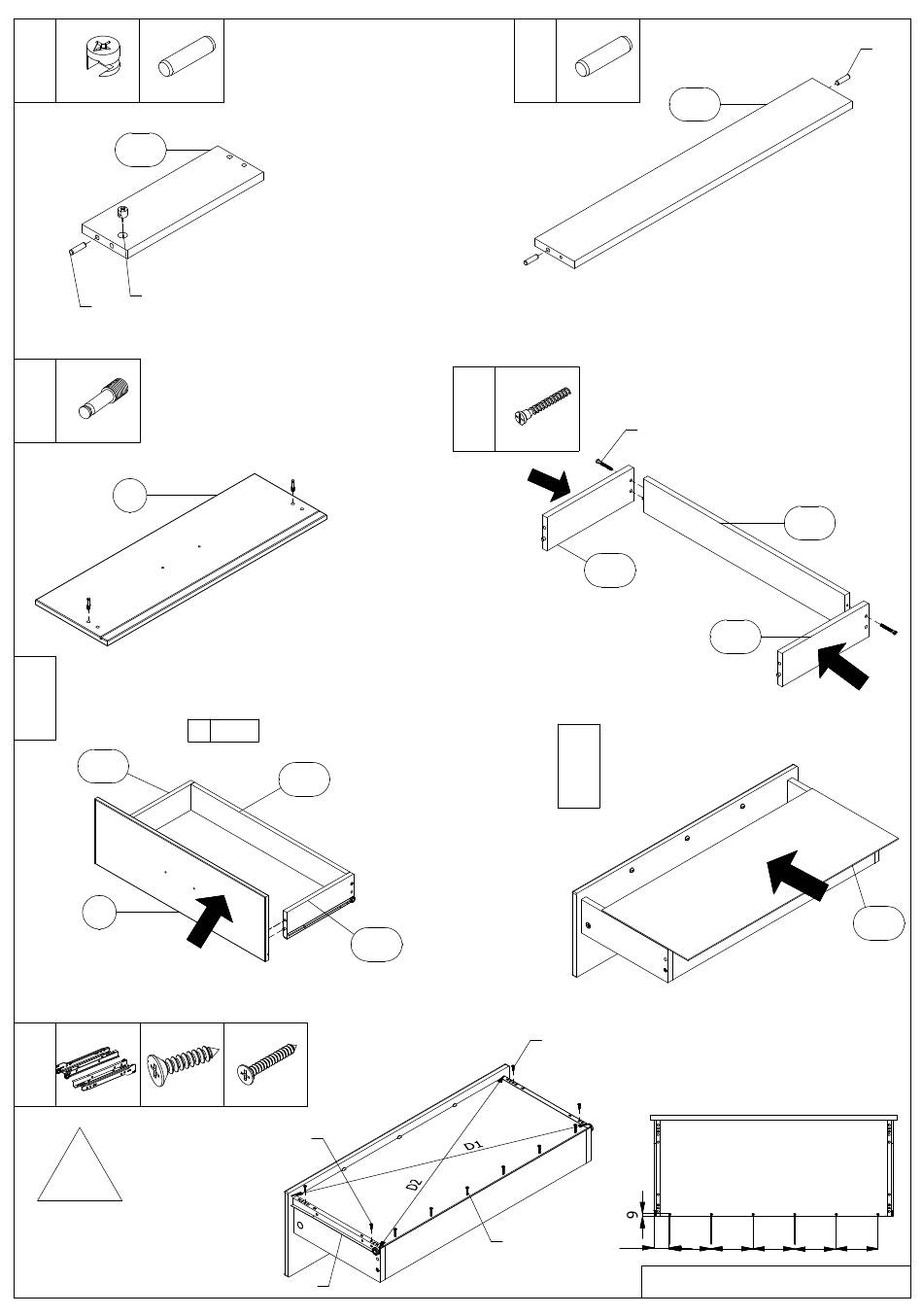 D1
D2
9