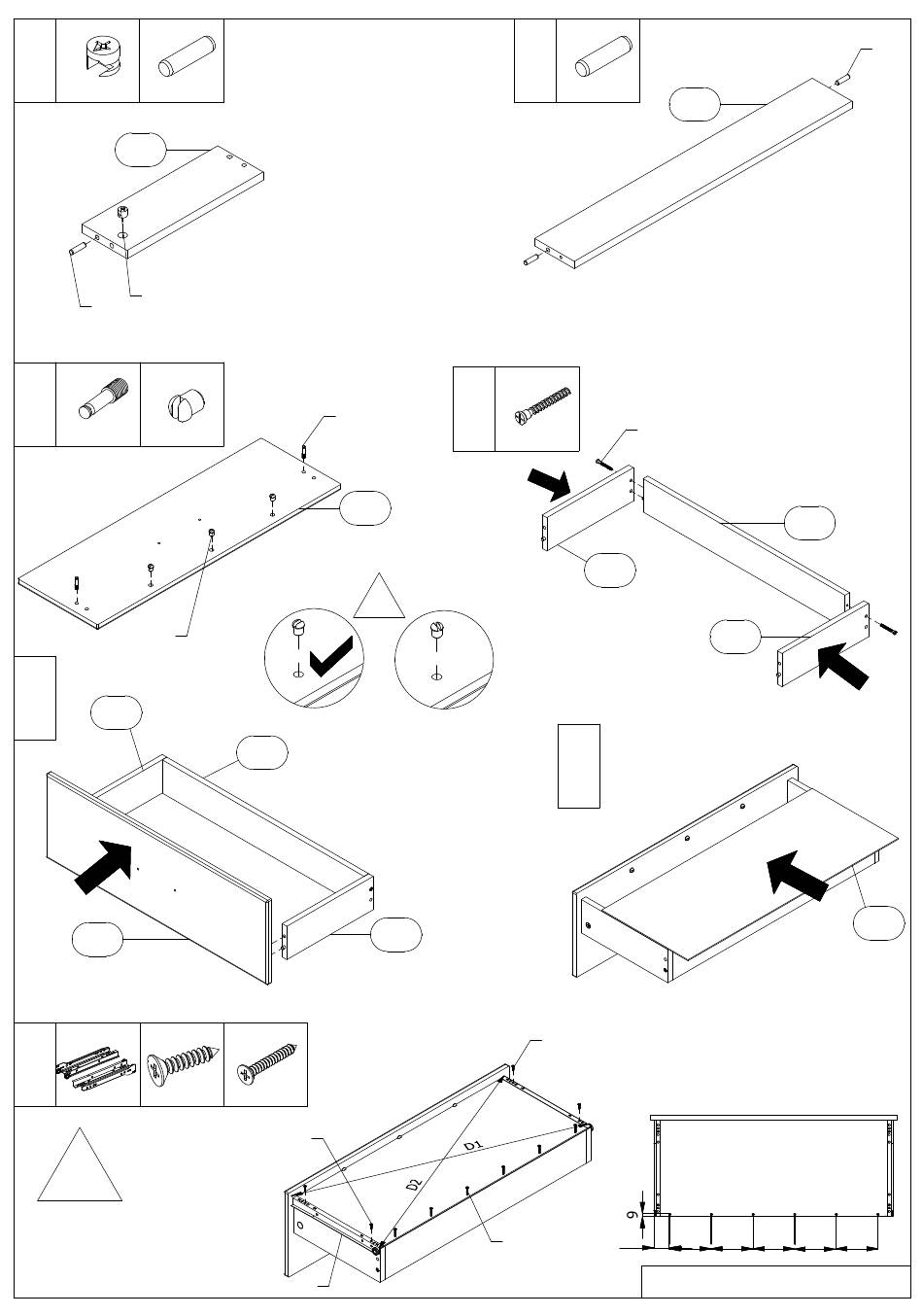 D1

D2

9