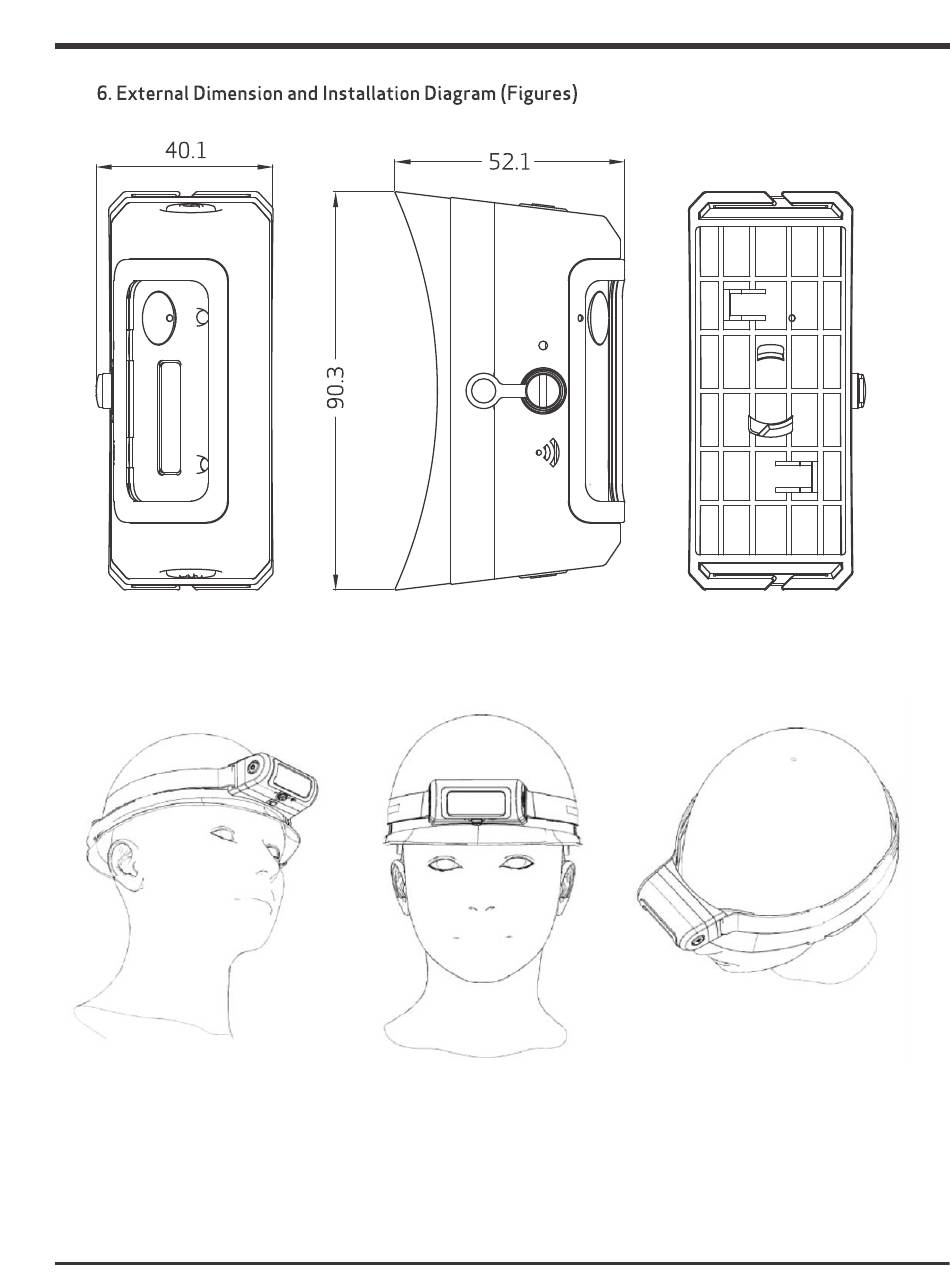 6. External Dimension and Installation Diagram (Figures)

40.1

52.1

90.3