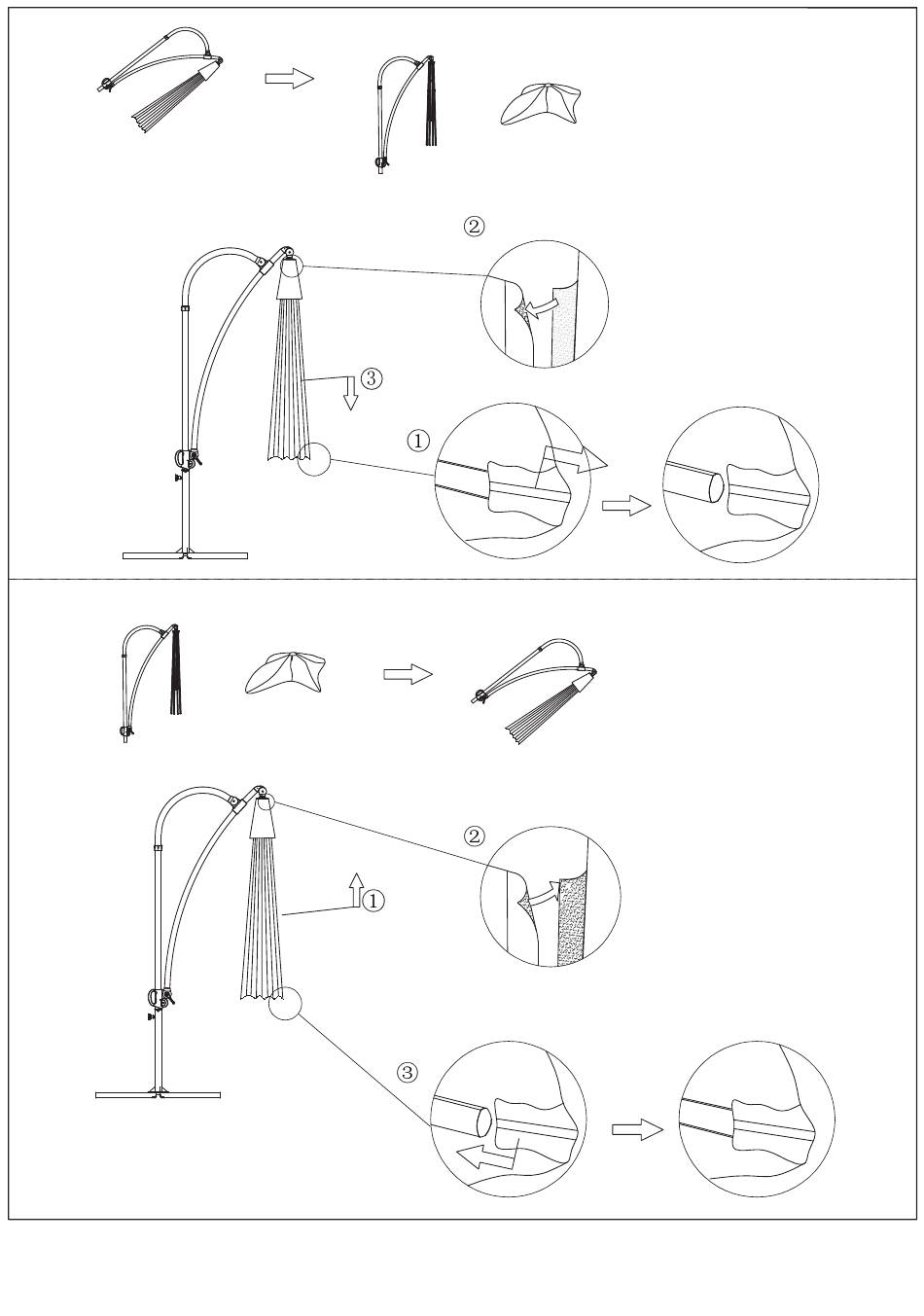 ②
③
①
②
①
③