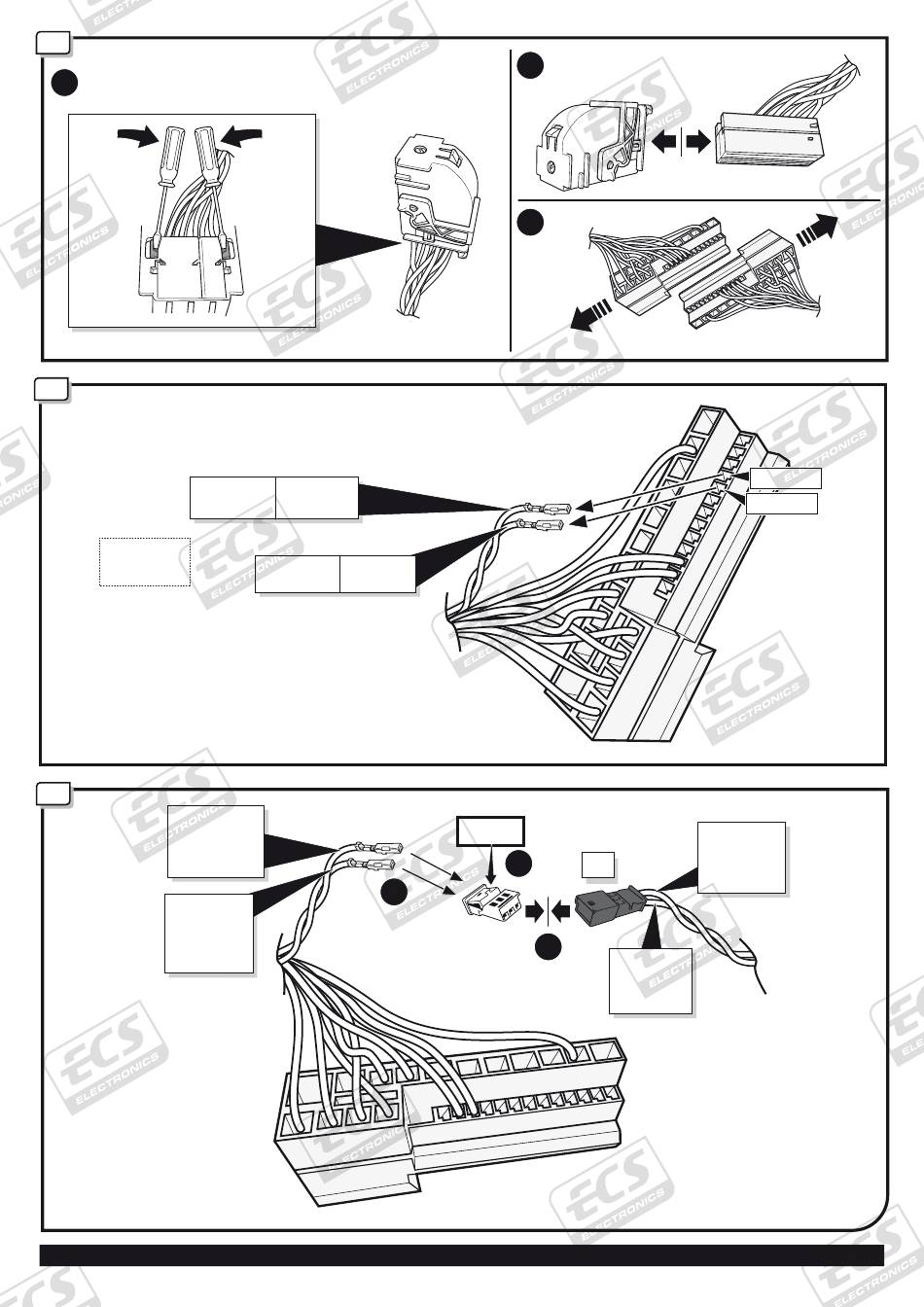 ECS ELECTRONICS