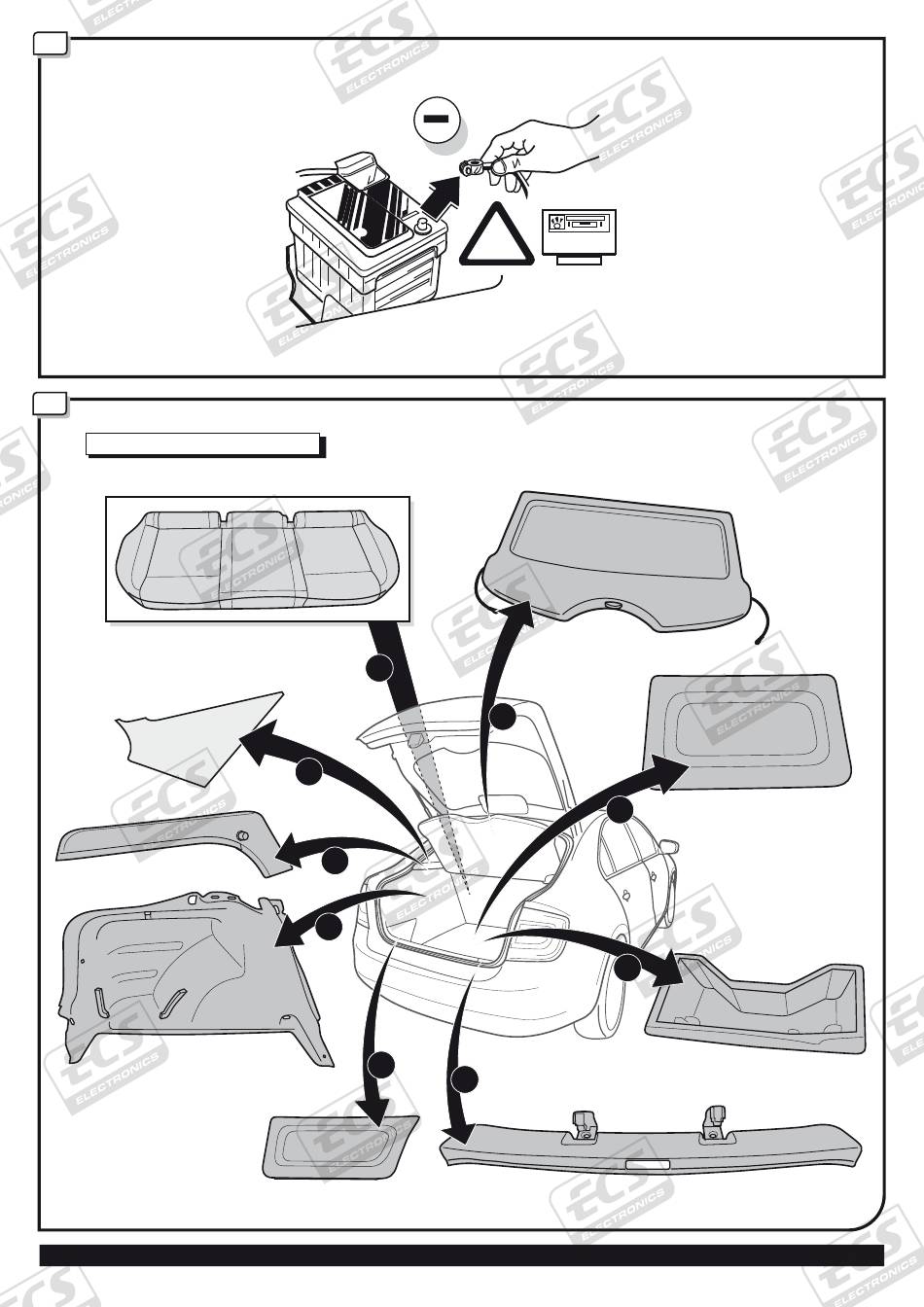 ECS ELECTRONICS