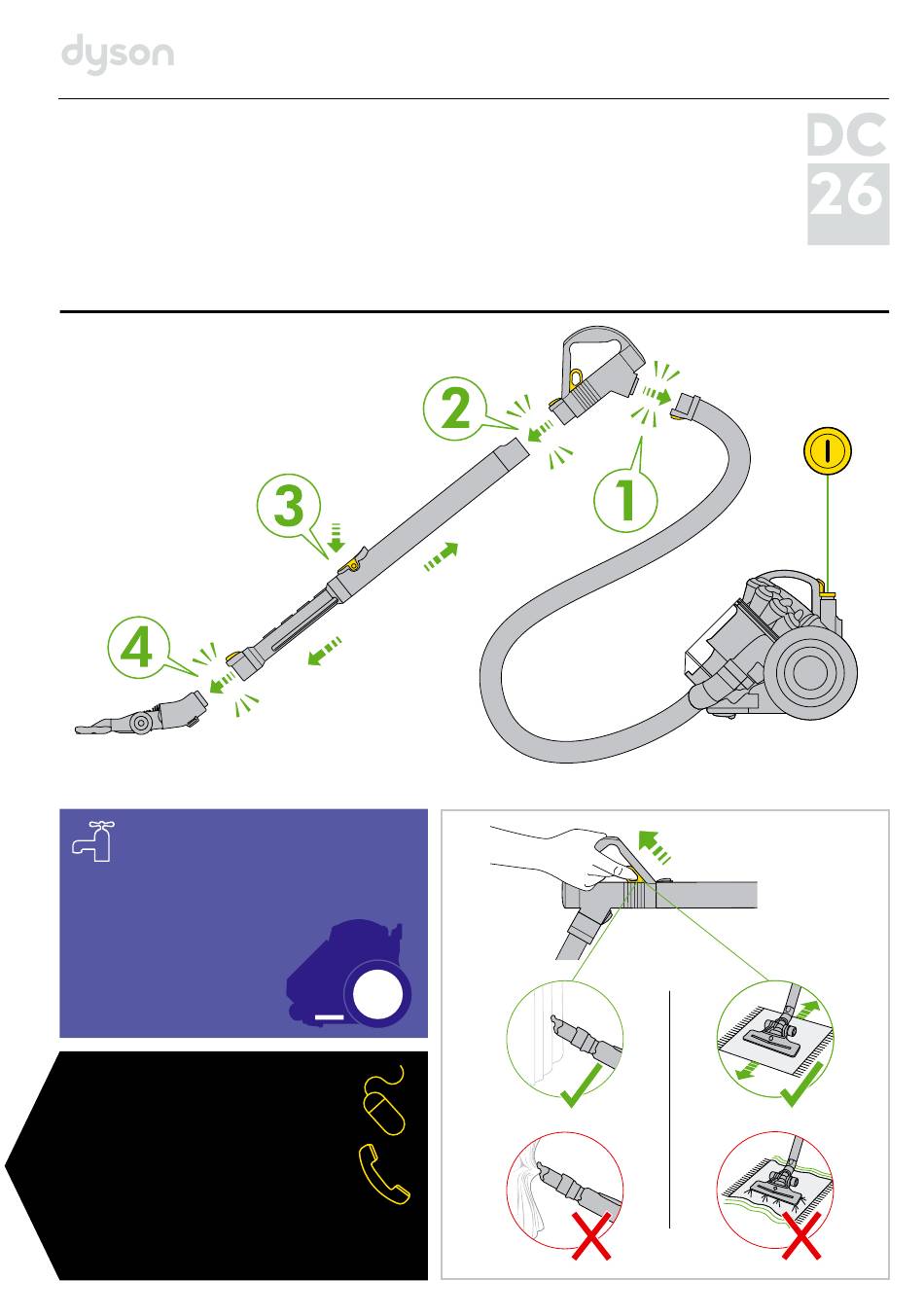 dyson

DC
26

2

1

3

4