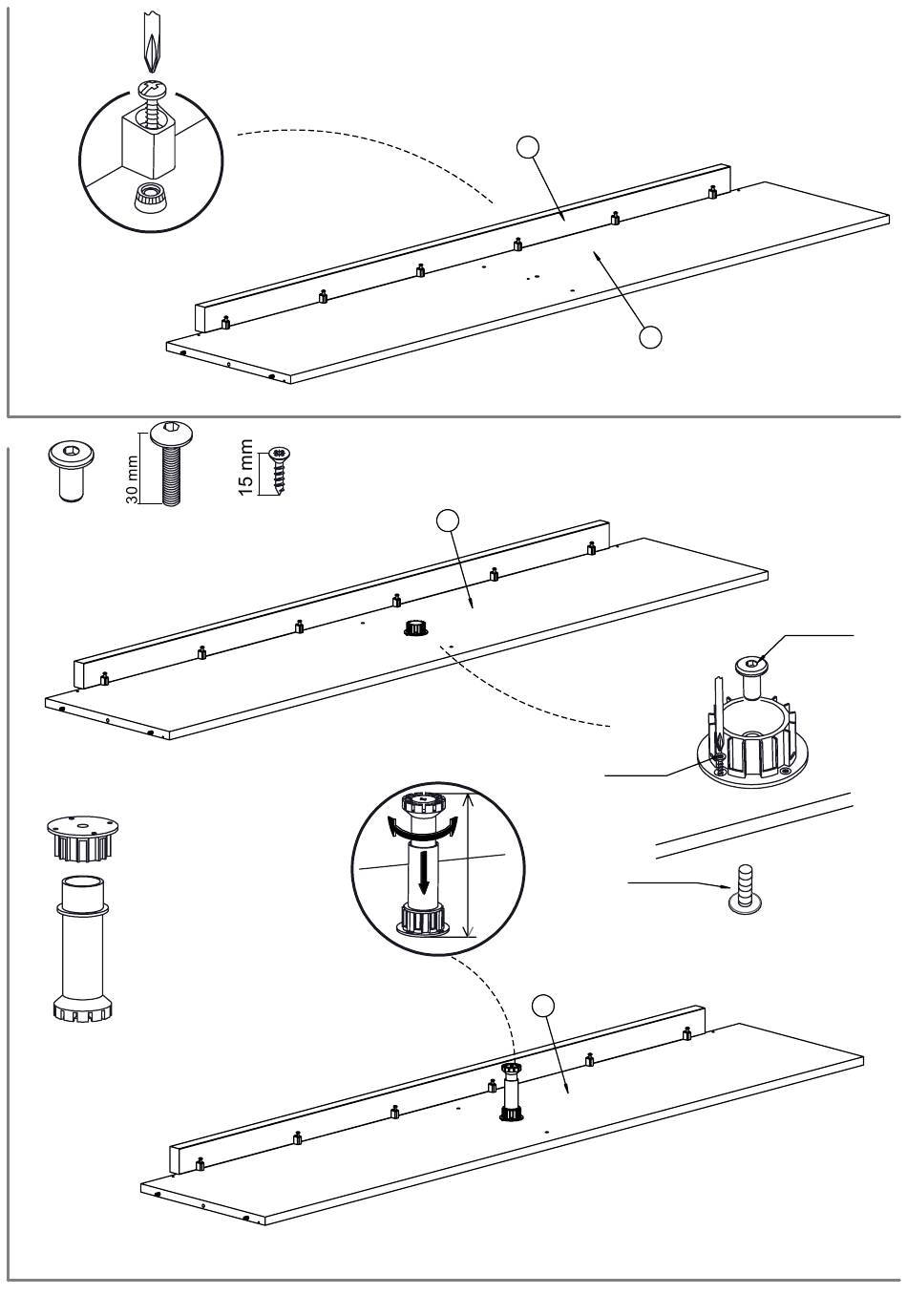 30 mm
15 mm