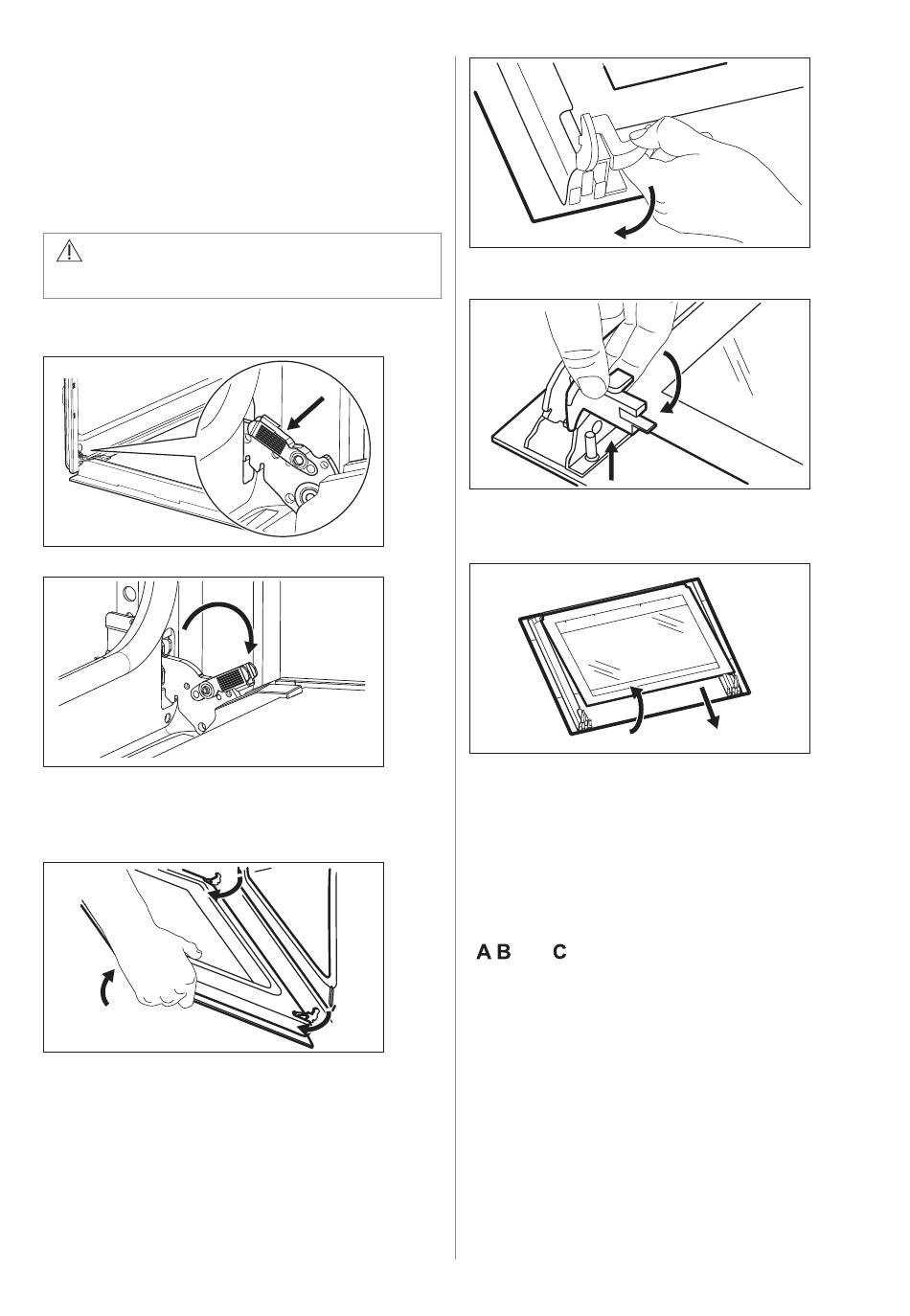 A B C