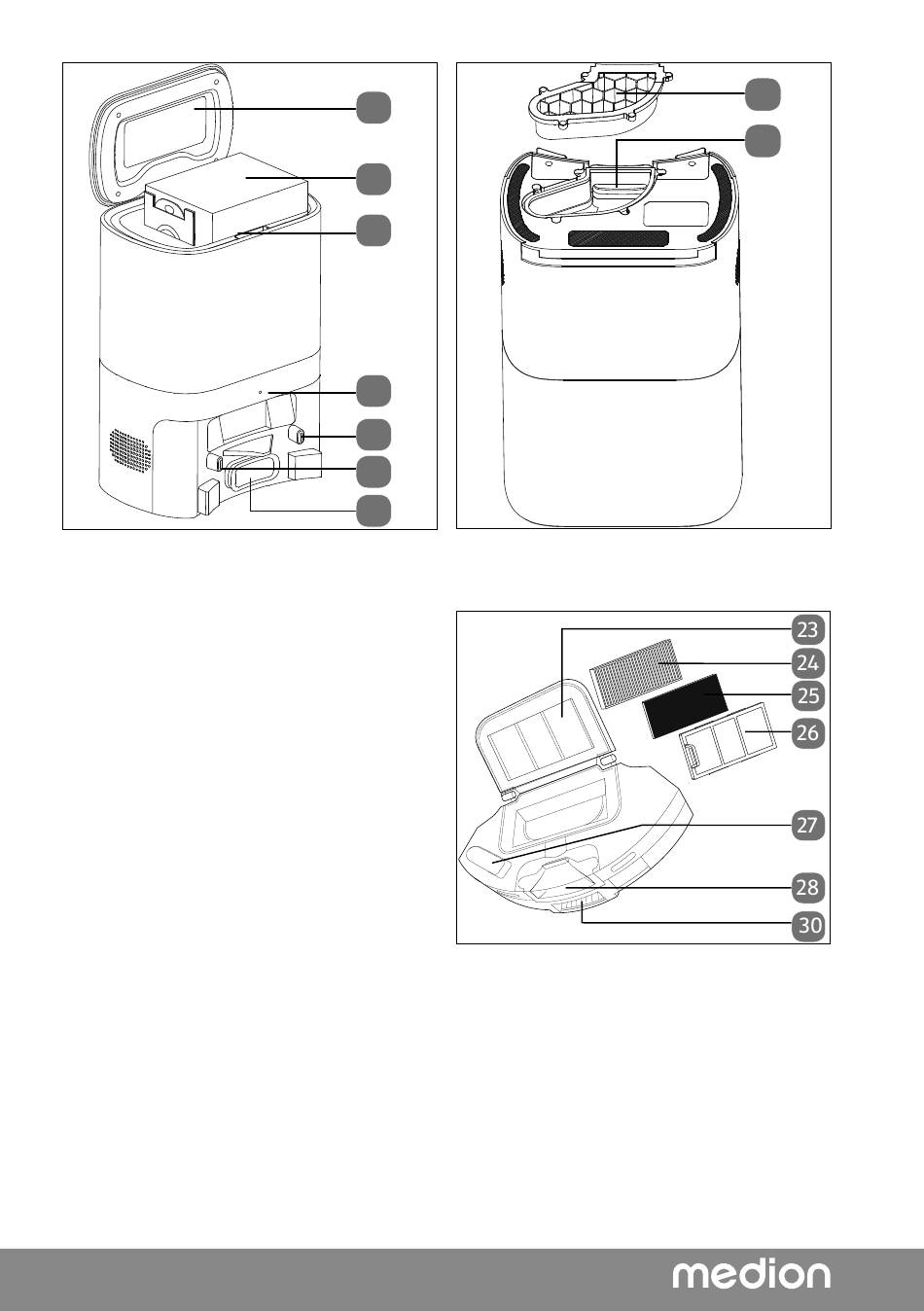 23
24
25
26
27
28
30

medion